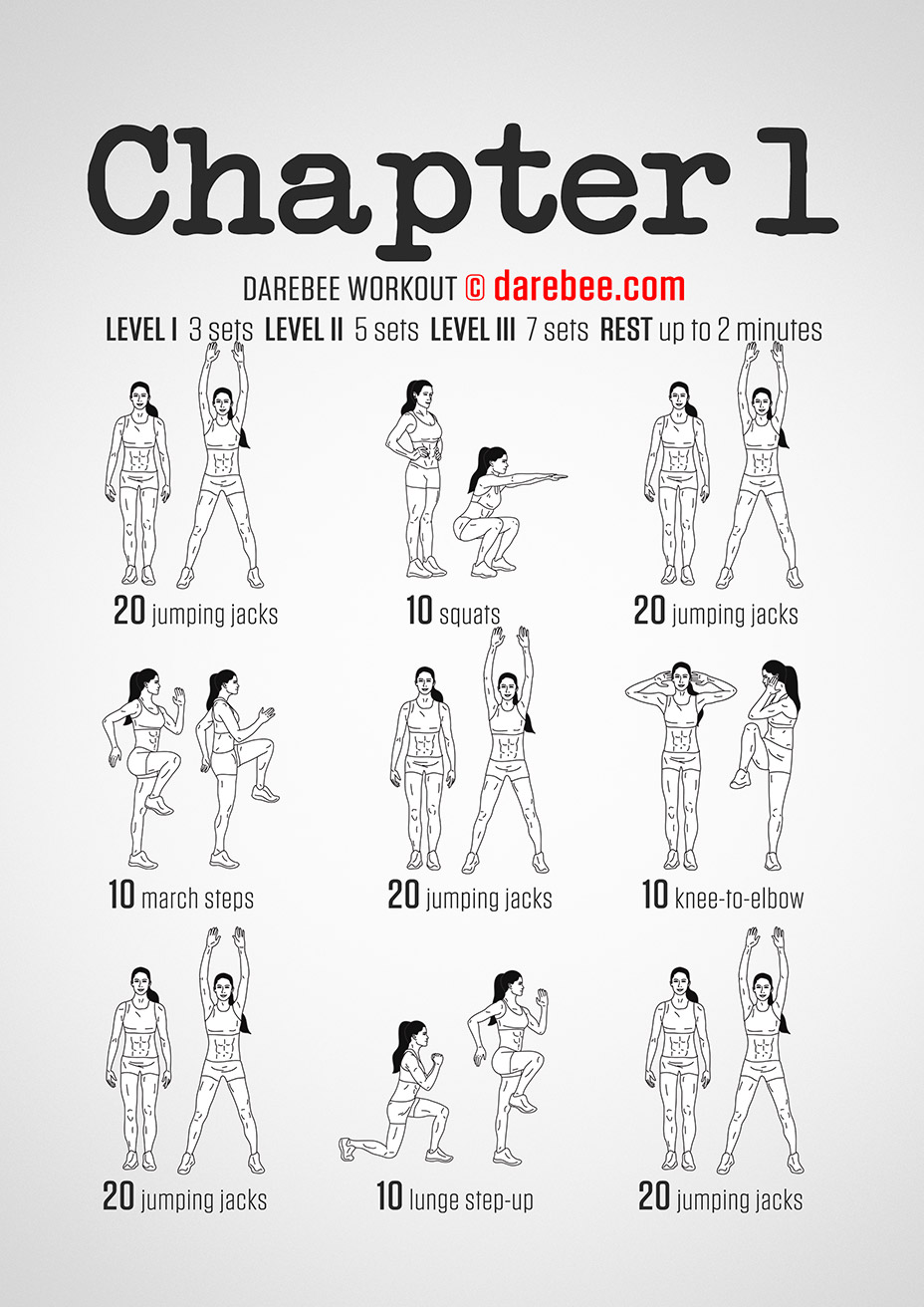 Chapter 1

DAREBEE WORKOUT © darebee.com

LEVEL I 3 sets LEVEL II 5 sets LEVEL III 7 sets REST up to 2 minutes

20 jumping jacks

10 squats

20 jumping jacks

10 march steps

20 jumping jacks

10 knee-to-elbow

20 jumping jacks

10 lunge step-up

20 jumping jacks