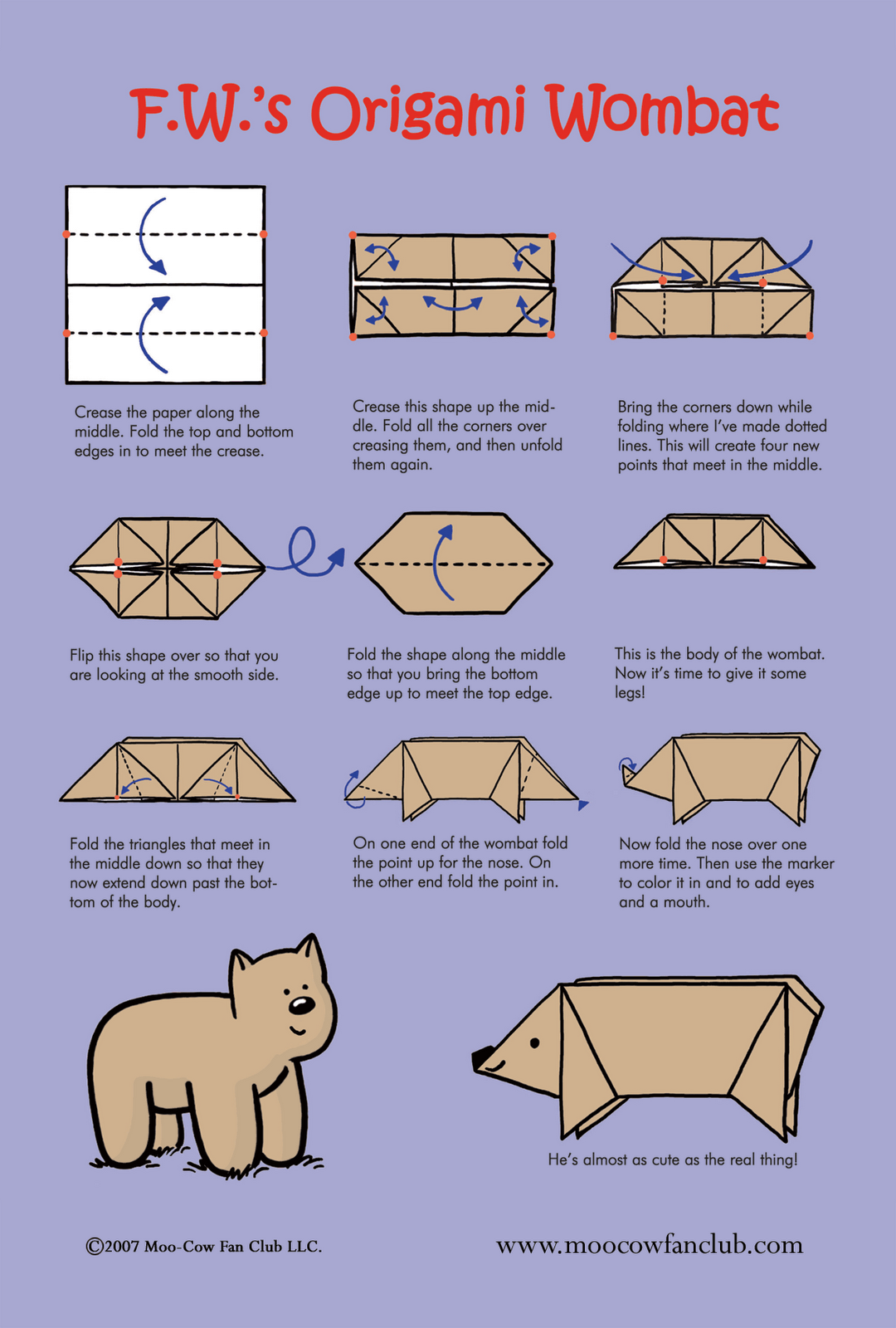 F.W.'s Origami Wombat

Crease the paper along the middle. Fold the top and bottom edges in to meet the crease.

Crease this shape up the middle. Fold all the corners over creasing them, and then unfold them again.

Bring the corners down while folding where I've made dotted lines. This will create four new points that meet in the middle.

Flip this shape over so that you are looking at the smooth side.

Fold the shape along the middle so that you bring the bottom edge up to meet the top edge.

This is the body of the wombat. Now it's time to give it some legs!

Fold the triangles that meet in the middle down so that they now extend down past the bottom of the body.

On one end of the wombat fold the point up for the nose. On the other end fold the point in.

Now fold the nose over one more time. Then use the marker to color it in and to add eyes and a mouth.

He's almost as cute as the real thing!

©2007 Moo-Cow Fan Club LLC.

www.moocowfanclub.com