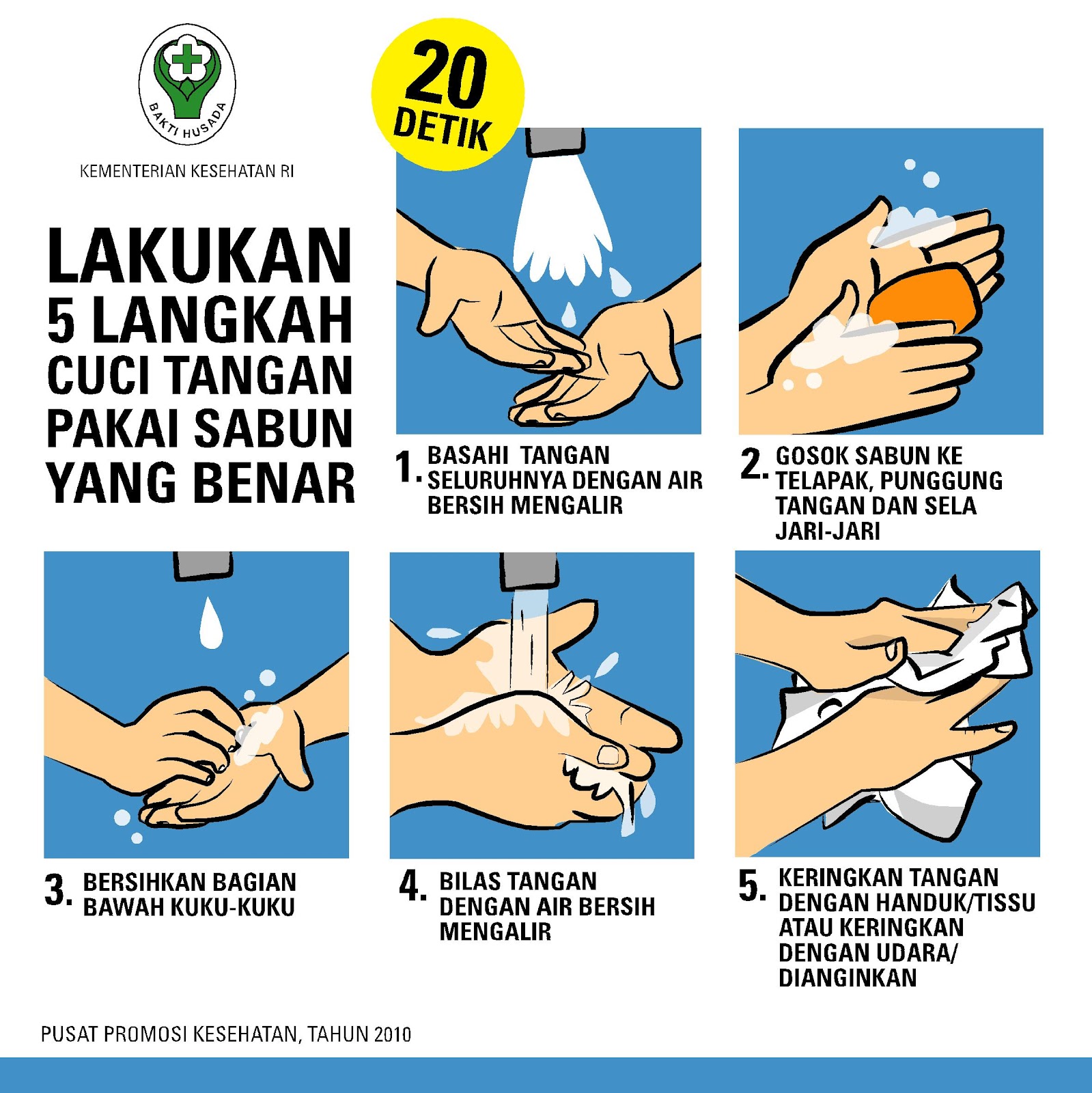 BAKTI HUSADA

KEMENTERIAN KESEHATAN RI

20 DETIK

LAKUKAN 5 LANGKAH CUCI TANGAN PAKAI SABUN YANG BENAR

1. BASAHI TANGAN SELURUHNYA DENGAN AIR BERSIH MENGALIR

2. GOSOK SABUN KE TELAPAK, PUNGGUNG TANGAN DAN SELA JARI-JARI

3. BERSIHKAN BAGIAN BAWAH KUKU-KUKU

4. BILAS TANGAN DENGAN AIR BERSIH MENGALIR

5. KERINGKAN TANGAN DENGAN HANDUK/TISSU ATAU KERINGKAN DENGAN UDARA/ DIANGINKAN

PUSAT PROMOSI KESEHATAN, TAHUN 2010