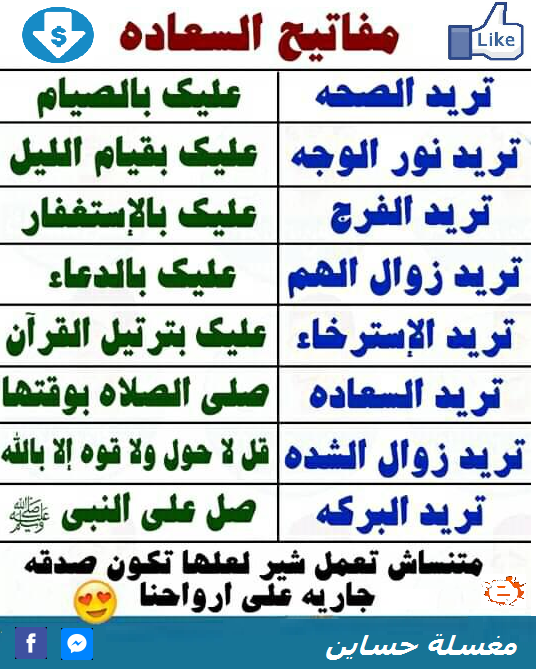 Like

مفاتيح السعاده

| تريد الصحه | عليك بالصيام |
|---|---|
| تريد نور الوجه | عليك بقيام الليل |
| تريد الفرج | عليك بالإستغفار |
| تريد زوال الهم | عليك بالدعاء |
| تريد الإسترخاء | عليك بترتيل القرآن |
| تريد السعاده | صلى الصلاه بوقتها |
| تريد زوال الشده | قل لا حول ولا قوه إلا بالله |
| تريد البركه | صل على النبى ﷺ |

متنساش تعمل شير لعلها تكون صدقه جاريه على ارواحنا

مغسلة حساين