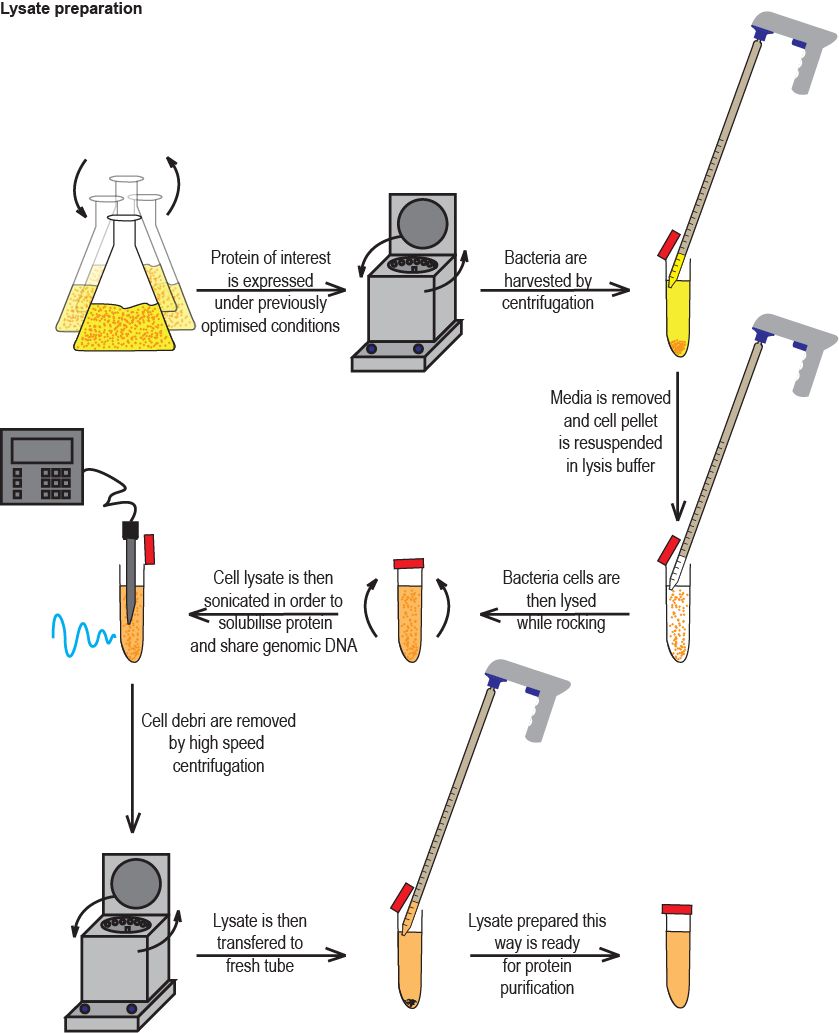 Lysate preparation

Protein of interest is expressed under previously optimised conditions

Bacteria are harvested by centrifugation

Media is removed and cell pellet is resuspended in lysis buffer

Bacteria cells are then lysed while rocking

Cell lysate is then sonicated in order to solubilise protein and share genomic DNA

Cell debri are removed by high speed centrifugation

Lysate is then transfered to fresh tube

Lysate prepared this way is ready for protein purification