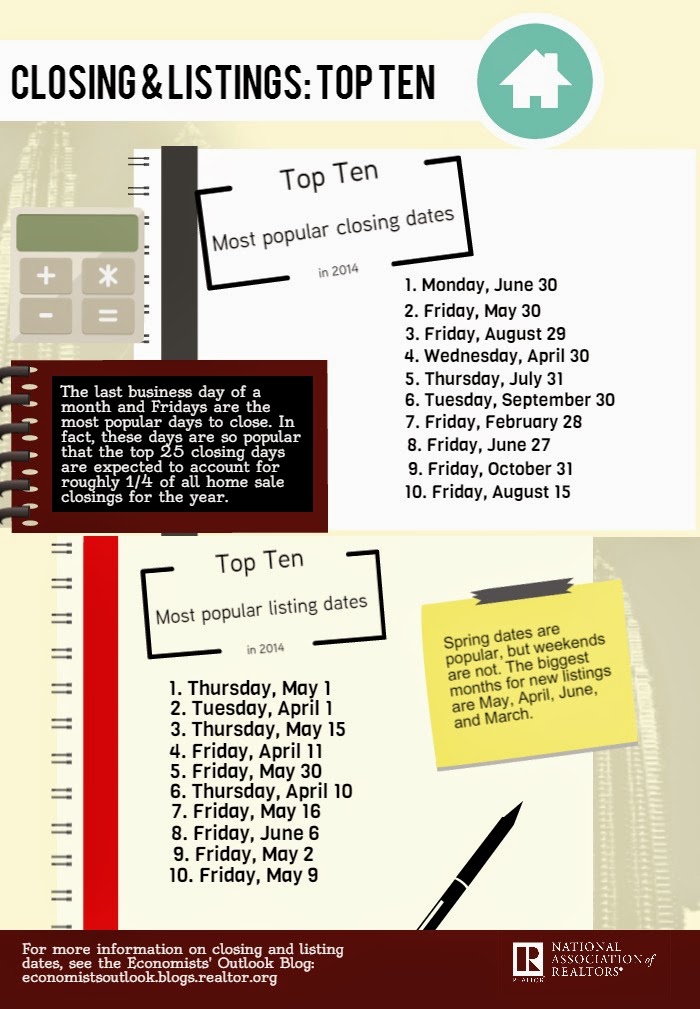 CLOSING & LISTINGS: TOP TEN

Top Ten

Most popular closing dates

in 2014

1. Monday, June 30
2. Friday, May 30
3. Friday, August 29
4. Wednesday, April 30
5. Thursday, July 31
6. Tuesday, September 30
7. Friday, February 28
8. Friday, June 27
9. Friday, October 31
10. Friday, August 15

The last business day of a month and Fridays are the most popular days to close. In fact, these days are so popular that the top 25 closing days are expected to account for roughly 1/4 of all home sale closings for the year.

Top Ten

Most popular listing dates

in 2014

1. Thursday, May 1
2. Tuesday, April 1
3. Thursday, May 15
4. Friday, April 11
5. Friday, May 30
6. Thursday, April 10
7. Friday, May 16
8. Friday, June 6
9. Friday, May 2
10. Friday, May 9

Spring dates are popular, but weekends are not. The biggest months for new listings are May, April, June, and March.

For more information on closing and listing dates, see the Economists' Outlook Blog: economistsoutlook.blogs.realtor.org

NATIONAL ASSOCIATION of REALTORS®