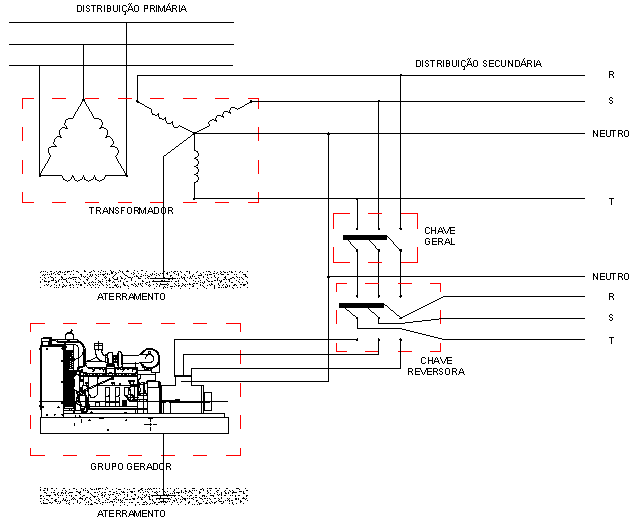 DISTRIBUIÇÃO PRIMÁRIA

DISTRIBUIÇÃO SECUNDÁRIA

R

S

NEUTRO

T

TRANSFORMADOR

CHAVE GERAL

ATERRAMENTO

NEUTRO

R

S

T

CHAVE REVERSORA

GRUPO GERADOR

ATERRAMENTO