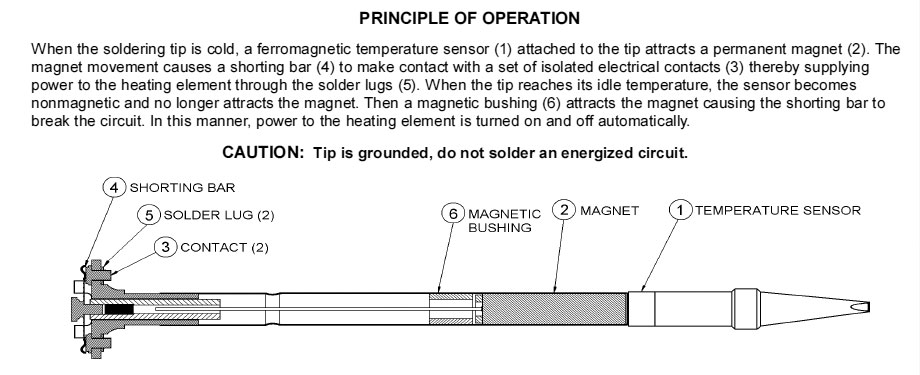 PRINCIPLE OF OPERATION

When the soldering tip is cold, a ferromagnetic temperature sensor (1) attached to the tip attracts a permanent magnet (2). The magnet movement causes a shorting bar (4) to make contact with a set of isolated electrical contacts (3) thereby supplying power to the heating element through the solder lugs (5). When the tip reaches its idle temperature, the sensor becomes nonmagnetic and no longer attracts the magnet. Then a magnetic bushing (6) attracts the magnet causing the shorting bar to break the circuit. In this manner, power to the heating element is turned on and off automatically.

CAUTION: Tip is grounded, do not solder an energized circuit.

4 SHORTING BAR
5 SOLDER LUG (2)
3 CONTACT (2)
6 MAGNETIC BUSHING
2 MAGNET
1 TEMPERATURE SENSOR