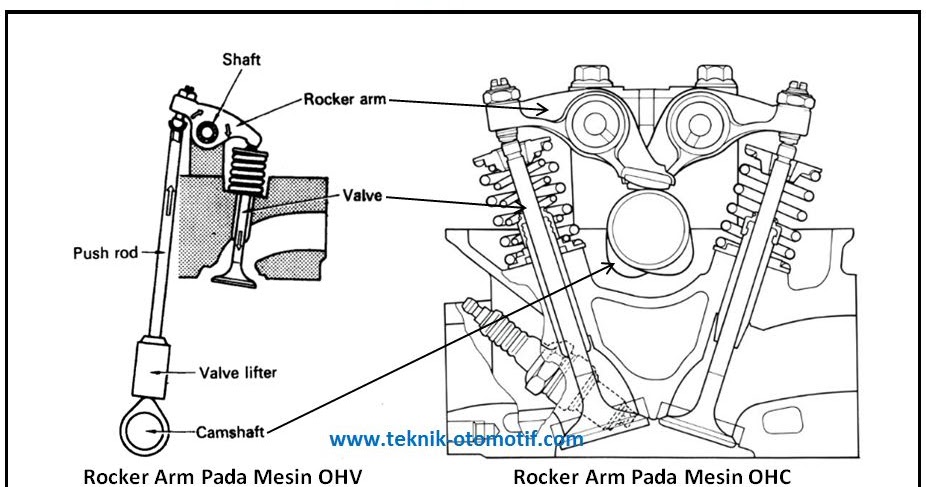 Shaft
Rocker arm
Valve
Push rod
Valve lifter
Camshaft
www.teknik-otomotif.com
Rocker Arm Pada Mesin OHV
Rocker Arm Pada Mesin OHC