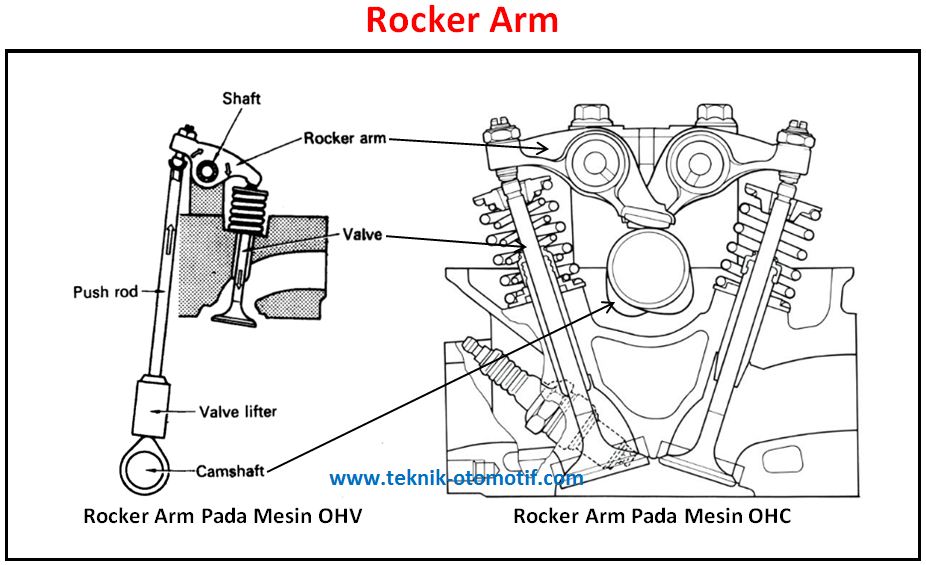 Rocker Arm

Shaft

Rocker arm

Valve

Push rod

Valve lifter

Camshaft

www.teknik-otomotif.com

Rocker Arm Pada Mesin OHV

Rocker Arm Pada Mesin OHC