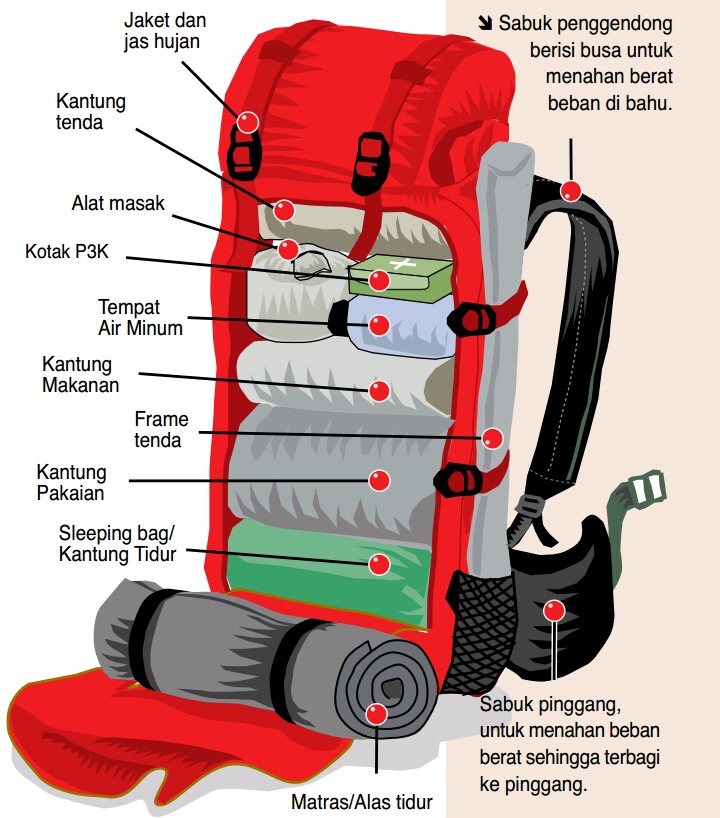 Jaket dan jas hujan

Kantung tenda

Alat masak

Kotak P3K

Tempat Air Minum

Kantung Makanan

Frame tenda

Kantung Pakaian

Sleeping bag/ Kantung Tidur

Matras/Alas tidur

Sabuk penggendong berisi busa untuk menahan berat beban di bahu.

Sabuk pinggang, untuk menahan beban berat sehingga terbagi ke pinggang.