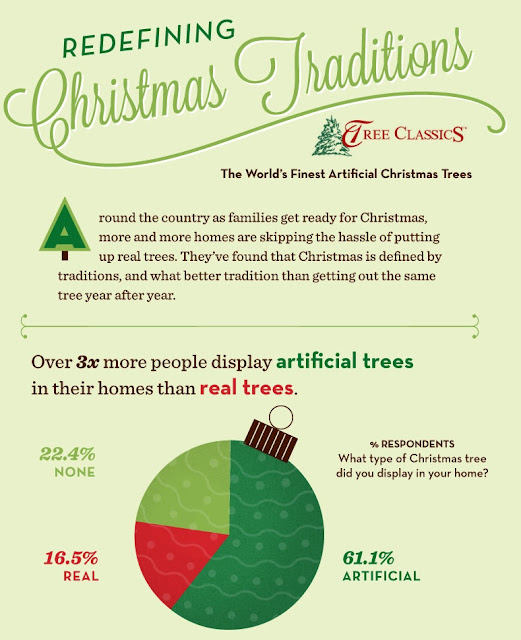 REDEFINING

Christmas Traditions

TREE CLASSICS

The World's Finest Artificial Christmas Trees

Around the country as families get ready for Christmas, more and more homes are skipping the hassle of putting up real trees. They've found that Christmas is defined by traditions, and what better tradition than getting out the same tree year after year.

Over 3x more people display artificial trees in their homes than real trees.

% RESPONDENTS
What type of Christmas tree did you display in your home?

22.4%
NONE

16.5%
REAL

61.1%
ARTIFICIAL