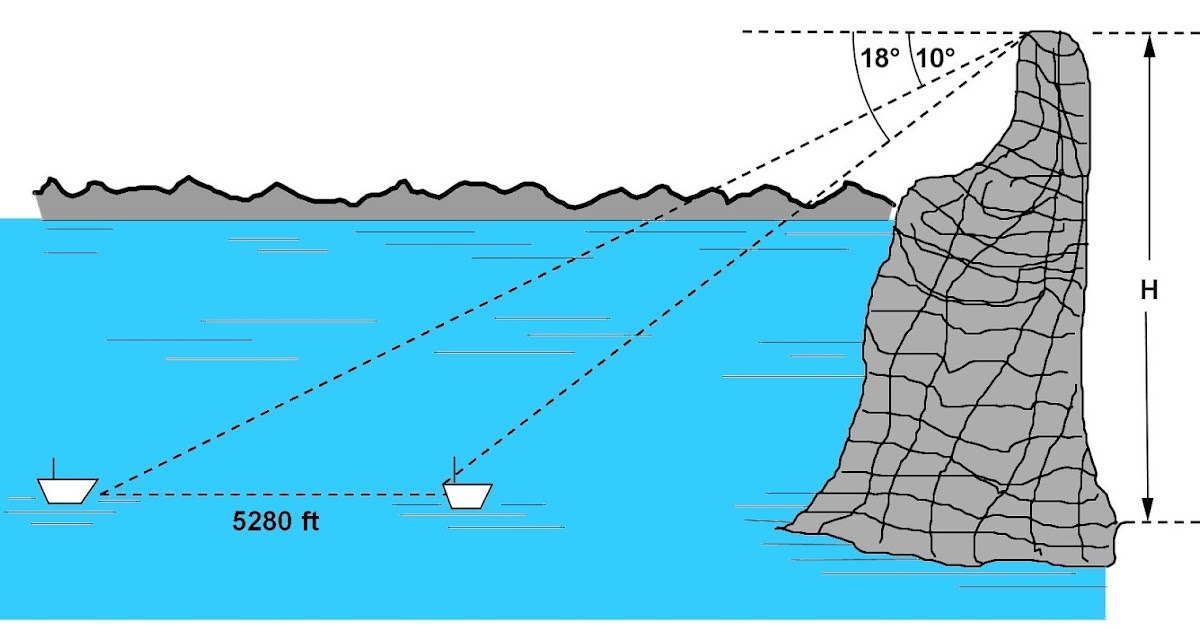 18° 10°

H

5280 ft