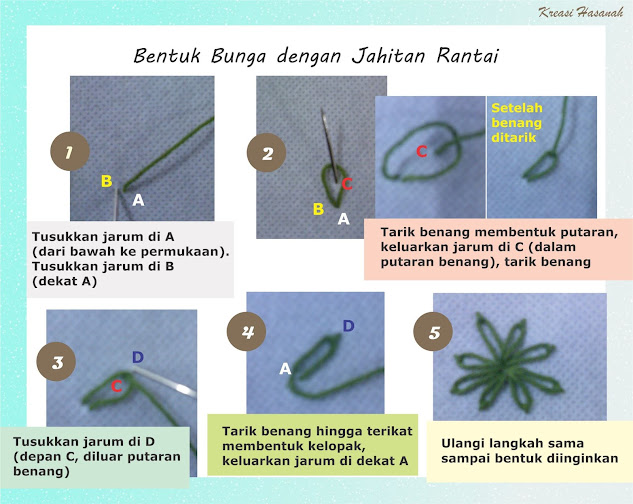 Kreasi Hasanah

Bentuk Bunga dengan Jahitan Rantai

1

B

A

Tusukkan jarum di A (dari bawah ke permukaan). Tusukkan jarum di B (dekat A)

2

C

B

A

C

Setelah benang ditarik

Tarik benang membentuk putaran, keluarkan jarum di C (dalam putaran benang), tarik benang

3

D

C

Tusukkan jarum di D (depan C, diluar putaran benang)

4

D

A

Tarik benang hingga terikat membentuk kelopak, keluarkan jarum di dekat A

5

Ulangi langkah sama sampai bentuk diinginkan