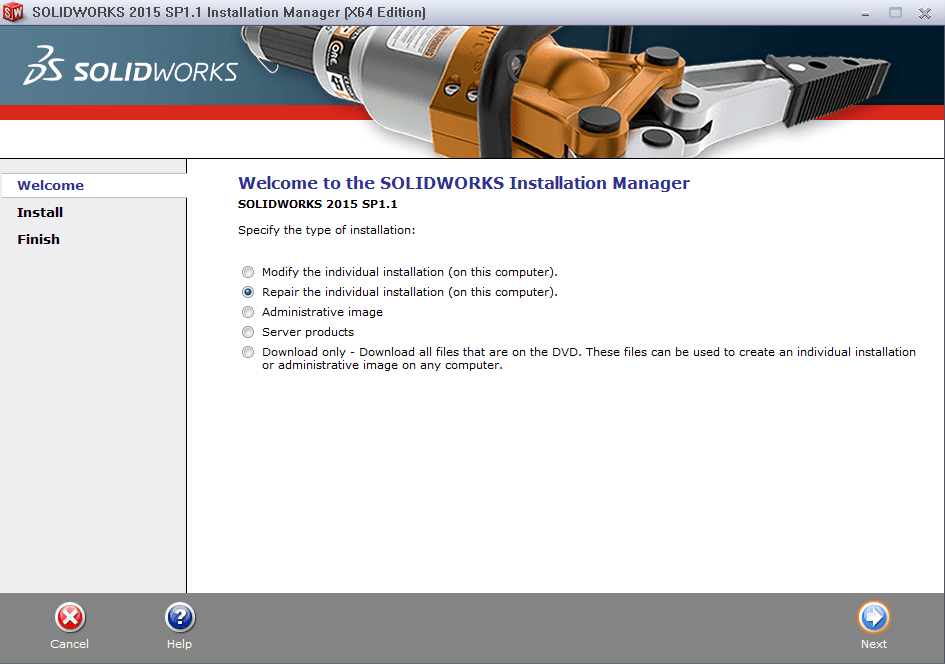 SOLIDWORKS 2015 SP1.1 Installation Manager (X64 Edition)

SOLIDWORKS

Welcome
Install
Finish

Welcome to the SOLIDWORKS Installation Manager
SOLIDWORKS 2015 SP1.1

Specify the type of installation:

Modify the individual installation (on this computer).
Repair the individual installation (on this computer).
Administrative image
Server products
Download only - Download all files that are on the DVD. These files can be used to create an individual installation or administrative image on any computer.

Cancel
Help
Next