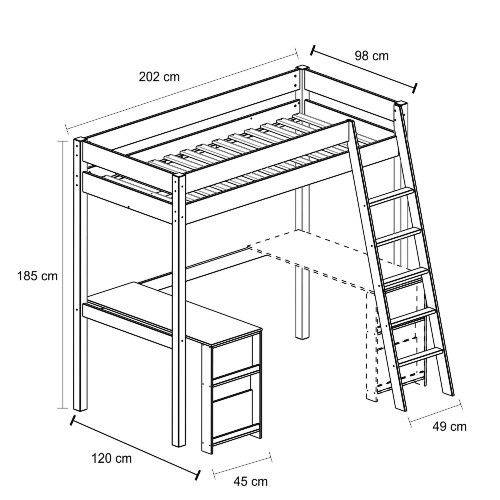 202 cm
98 cm
185 cm
49 cm
120 cm
45 cm