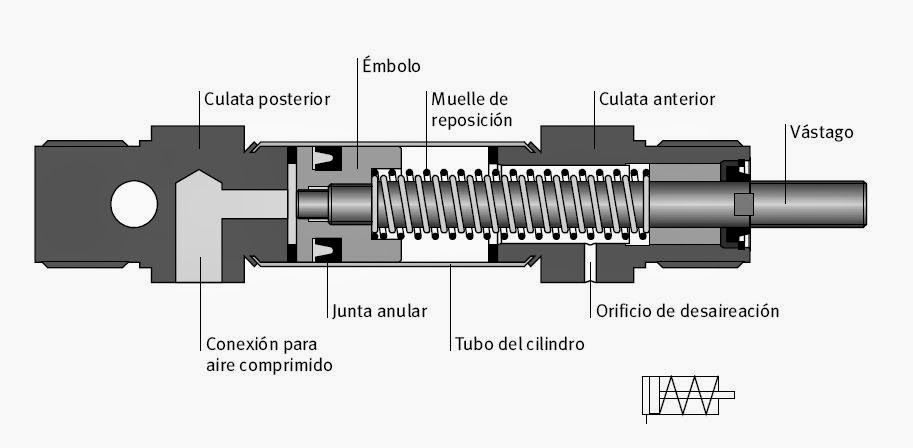 Émbolo

Culata posterior

Muelle de reposición

Culata anterior

Vástago

Junta anular

Orificio de desaireación

Conexión para aire comprimido

Tubo del cilindro