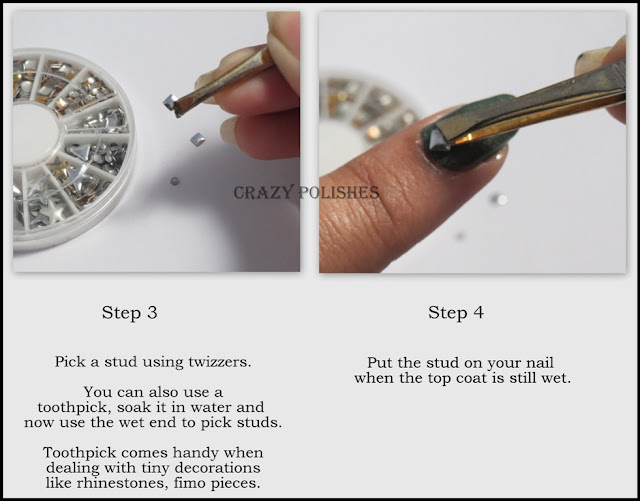 CRAZY POLISHES

Step 3

Pick a stud using twizzers.

You can also use a toothpick, soak it in water and now use the wet end to pick studs.

Toothpick comes handy when dealing with tiny decorations like rhinestones, fimo pieces.

Step 4

Put the stud on your nail when the top coat is still wet.