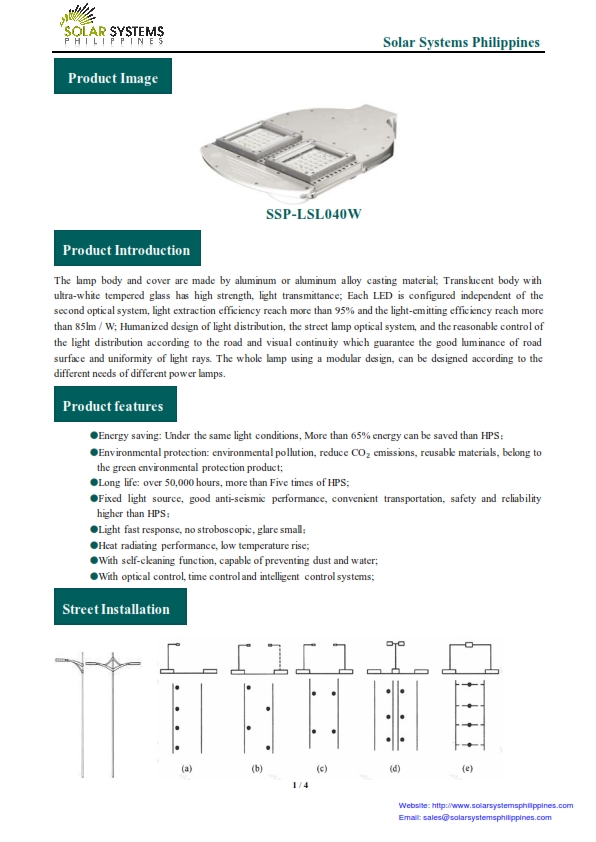 SOLAR SYSTEMS
PHILIPPINES

Solar Systems Philippines

Product Image

SSP-LSL040W

Product Introduction

The lamp body and cover are made by aluminum or aluminum alloy casting material; Translucent body with ultra-white tempered glass has high strength, light transmittance; Each LED is configured independent of the second optical system, light extraction efficiency reach more than 95% and the light-emitting efficiency reach more than 85lm / W; Humanized design of light distribution, the street lamp optical system, and the reasonable control of the light distribution according to the road and visual continuity which guarantee the good luminance of road surface and uniformity of light rays. The whole lamp using a modular design, can be designed according to the different needs of different power lamps.

Product features

●Energy saving: Under the same light conditions, More than 65% energy can be saved than HPS;
●Environmental protection: environmental pollution, reduce $CO_2$ emissions, reusable materials, belong to the green environmental protection product;
●Long life: over 50,000 hours, more than Five times of HPS;
●Fixed light source, good anti-seismic performance, convenient transportation, safety and reliability higher than HPS;
●Light fast response, no stroboscopic, glare small;
●Heat radiating performance, low temperature rise;
●With self-cleaning function, capable of preventing dust and water;
●With optical control, time control and intelligent control systems;

Street Installation

(a) (b) (c) (d) (e)

1 / 4

Website: http://www.solarsystemsphilippines.com
Email: sales@solarsystemsphilippines.com