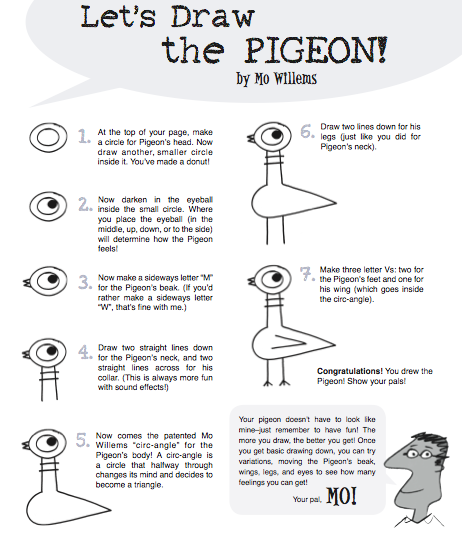 Let's Draw the PIGEON!
by Mo Willems

1. At the top of your page, make a circle for Pigeon's head. Now draw another, smaller circle inside it. You've made a donut!

2. Now darken in the eyeball inside the small circle. Where you place the eyeball (in the middle, up, down, or to the side) will determine how the Pigeon feels!

3. Now make a sideways letter "M" for the Pigeon's beak. (If you'd rather make a sideways letter "W", that's fine with me.)

4. Draw two straight lines down for the Pigeon's neck, and two straight lines across for his collar. (This is always more fun with sound effects!)

5. Now comes the patented Mo Willems "circ-angle" for the Pigeon's body! A circ-angle is a circle that halfway through changes its mind and decides to become a triangle.

6. Draw two lines down for his legs (just like you did for Pigeon's neck).

7. Make three letter Vs: two for the Pigeon's feet and one for his wing (which goes inside the circ-angle).

Congratulations! You drew the Pigeon! Show your pals!

Your pigeon doesn't have to look like mine–just remember to have fun! The more you draw, the better you get! Once you get basic drawing down, you can try variations, moving the Pigeon's beak, wings, legs, and eyes to see how many feelings you can get!

Your pal, MO!