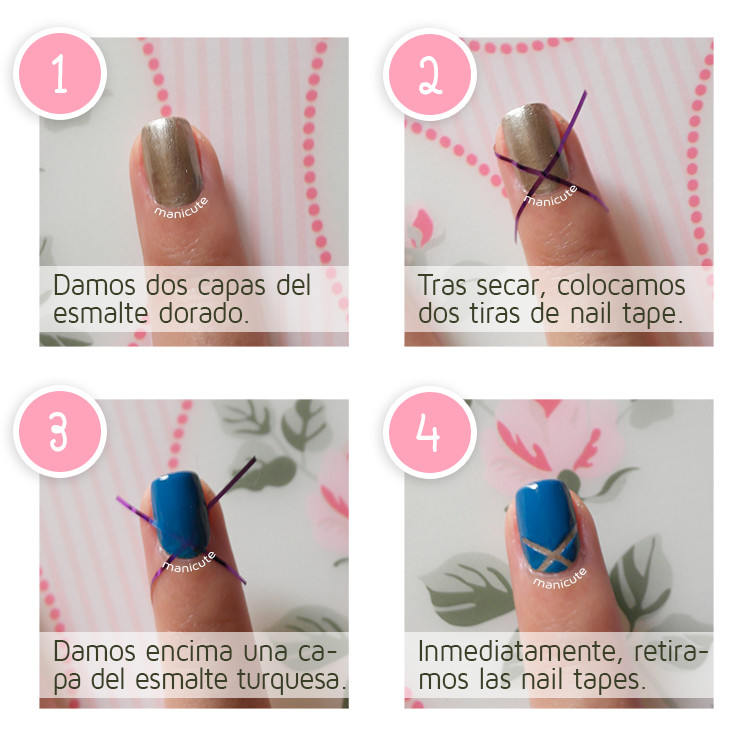 1

manicute

Damos dos capas del esmalte dorado.

2

manicute

Tras secar, colocamos dos tiras de nail tape.

3

manicute

Damos encima una capa del esmalte turquesa.

4

manicute

Inmediatamente, retiramos las nail tapes.