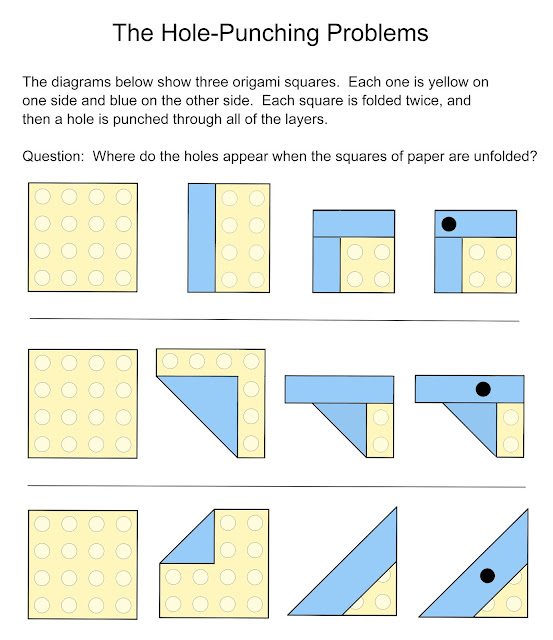 The Hole-Punching Problems

The diagrams below show three origami squares. Each one is yellow on one side and blue on the other side. Each square is folded twice, and then a hole is punched through all of the layers.

Question: Where do the holes appear when the squares of paper are unfolded?