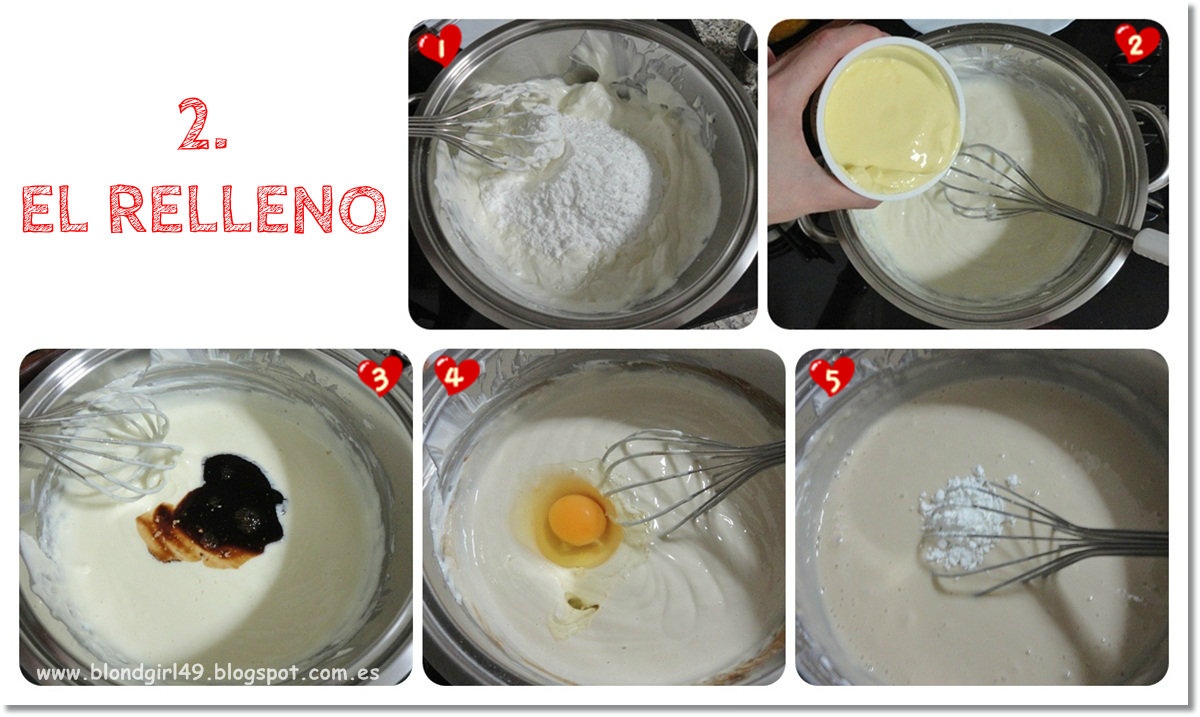 2.
EL RELLENO

1

2

3

4

5

www.blondgirl49.blogspot.com.es