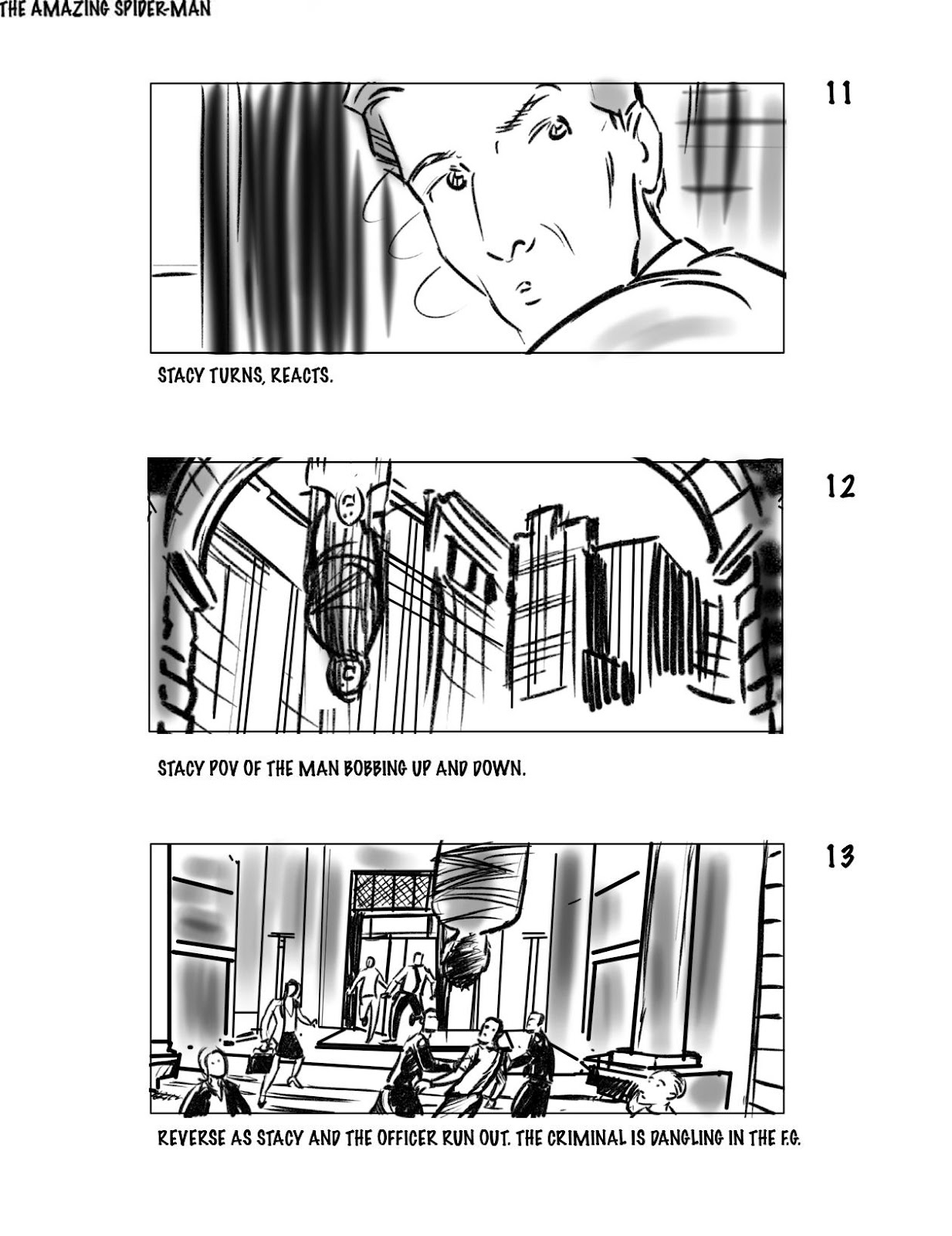 THE AMAZING SPIDER-MAN

11

STACY TURNS, REACTS.

12

STACY POV OF THE MAN BOBBING UP AND DOWN.

13

REVERSE AS STACY AND THE OFFICER RUN OUT. THE CRIMINAL IS DANGLING IN THE F.G.