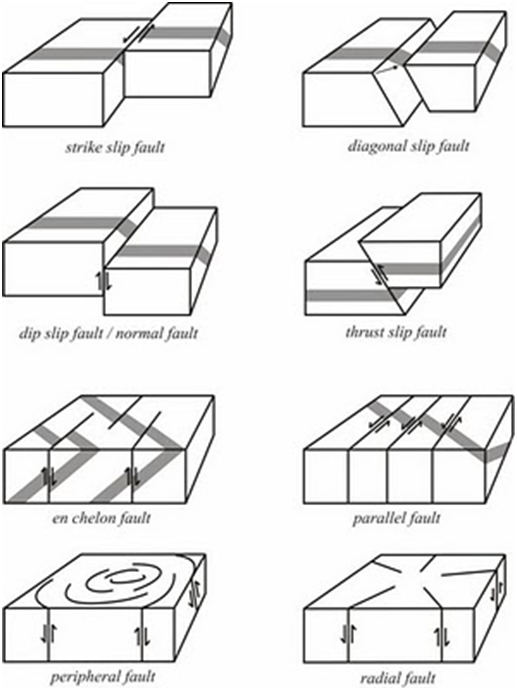 strike slip fault

diagonal slip fault

dip slip fault / normal fault

thrust slip fault

en chelon fault

parallel fault

peripheral fault

radial fault