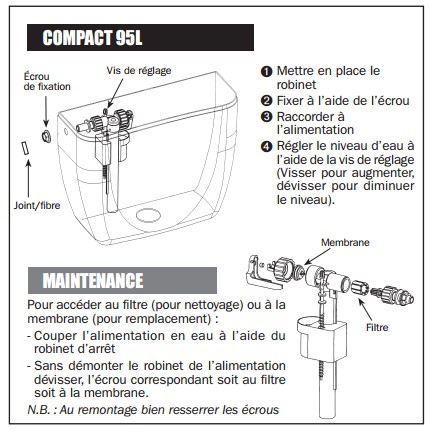 COMPACT 95L

Écrou de fixation

Vis de réglage

Joint/fibre

❶ Mettre en place le robinet
❷ Fixer à l'aide de l'écrou
❸ Raccorder à l'alimentation
❹ Régler le niveau d'eau à l'aide de la vis de réglage (Visser pour augmenter, dévisser pour diminuer le niveau).

Membrane

Filtre

MAINTENANCE

Pour accéder au filtre (pour nettoyage) ou à la membrane (pour remplacement) :

- Couper l'alimentation en eau à l'aide du robinet d'arrêt

- Sans démonter le robinet de l'alimentation dévisser, l'écrou correspondant soit au filtre soit à la membrane.

N.B. : Au remontage bien resserrer les écrous