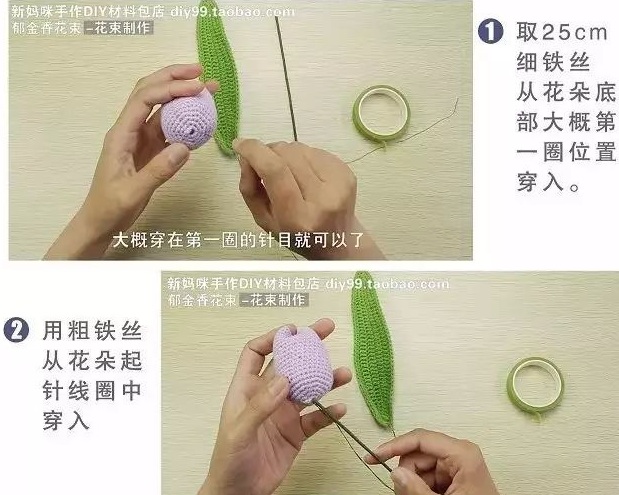 新妈咪手作DIY材料包店 diy99.taobao.com
郁金香花束 –花束制作

大概穿在第一圈的针目就可以了

1 取25cm细铁丝从花朵底部大概第一圈位置穿入。

新妈咪手作DIY材料包店 diy99.taobao.com
郁金香花束 –花束制作

2 用粗铁丝从花朵起针线圈中穿入