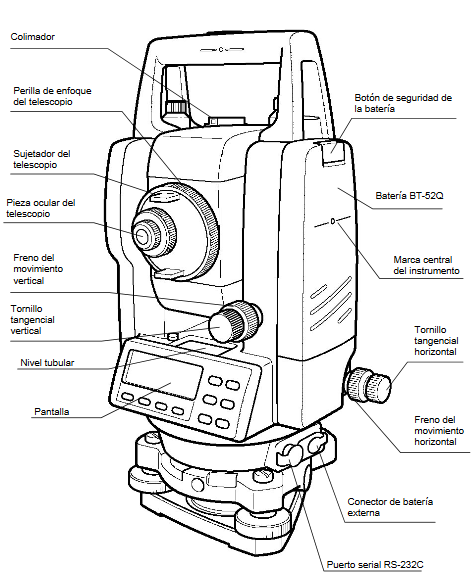 Colimador

Perilla de enfoque del telescopio

Sujetador del telescopio

Pieza ocular del telescopio

Freno del movimiento vertical

Tornillo tangencial vertical

Nivel tubular

Pantalla

Botón de seguridad de la batería

Batería BT-52Q

Marca central del instrumento

Tornillo tangencial horizontal

Freno del movimiento horizontal

Conector de batería externa

Puerto serial RS-232C