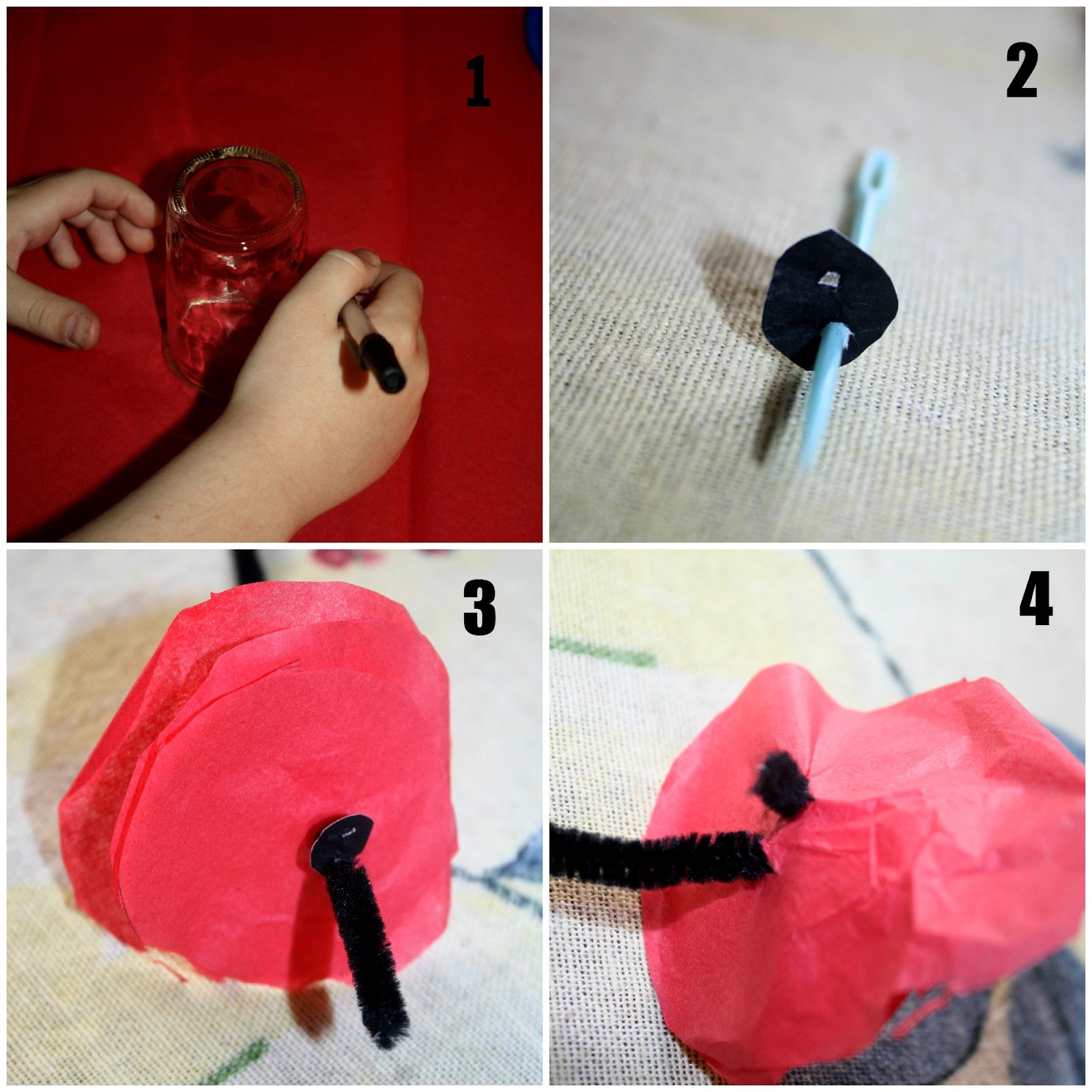 1

2

3

4