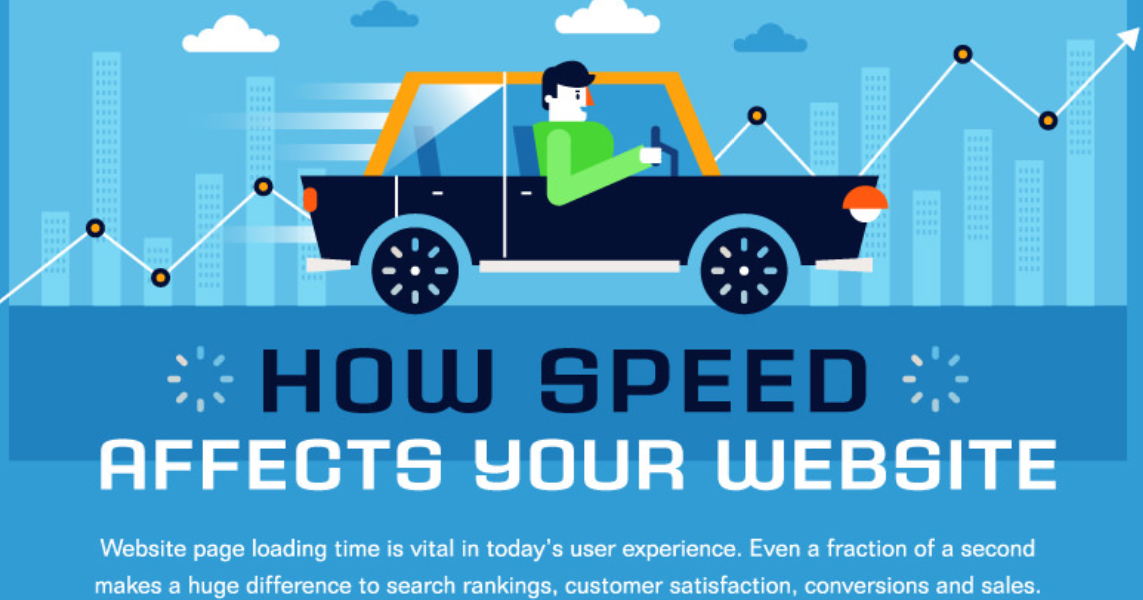 HOW SPEED AFFECTS YOUR WEBSITE

Website page loading time is vital in today's user experience. Even a fraction of a second makes a huge difference to search rankings, customer satisfaction, conversions and sales.