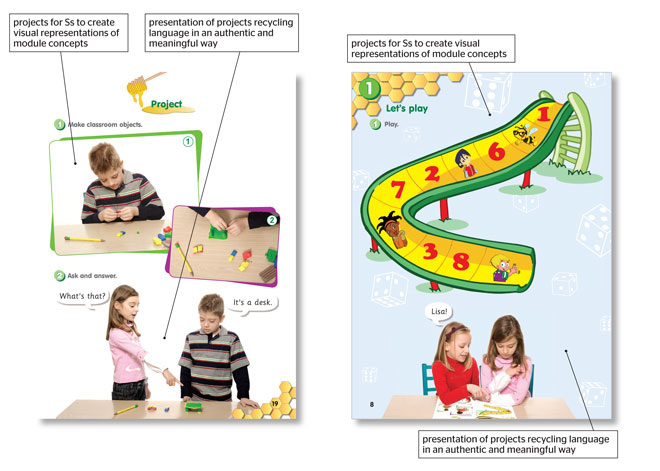 projects for Ss to create visual representations of module concepts

presentation of projects recycling language in an authentic and meaningful way

Project

1 Make classroom objects.

1

2

2 Ask and answer.

What's that?

It's a desk.

19

projects for Ss to create visual representations of module concepts

1

Let's play

1 Play.

1

6

2

7

3

8

Lisa!

8

presentation of projects recycling language in an authentic and meaningful way