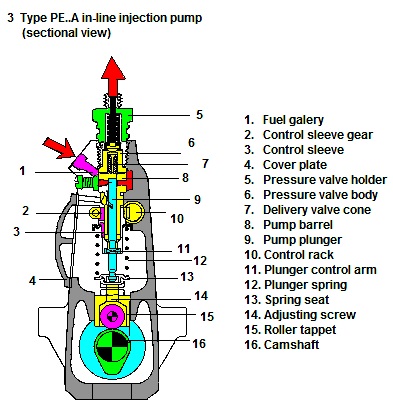 3 Type PE..A in-line injection pump (sectional view)

5
6
7
1
8
9
2
10
3
11
12
4
13
14
15
16

1. Fuel galery
2. Control sleeve gear
3. Control sleeve
4. Cover plate
5. Pressure valve holder
6. Pressure valve body
7. Delivery valve cone
8. Pump barrel
9. Pump plunger
10. Control rack
11. Plunger control arm
12. Plunger spring
13. Spring seat
14. Adjusting screw
15. Roller tappet
16. Camshaft