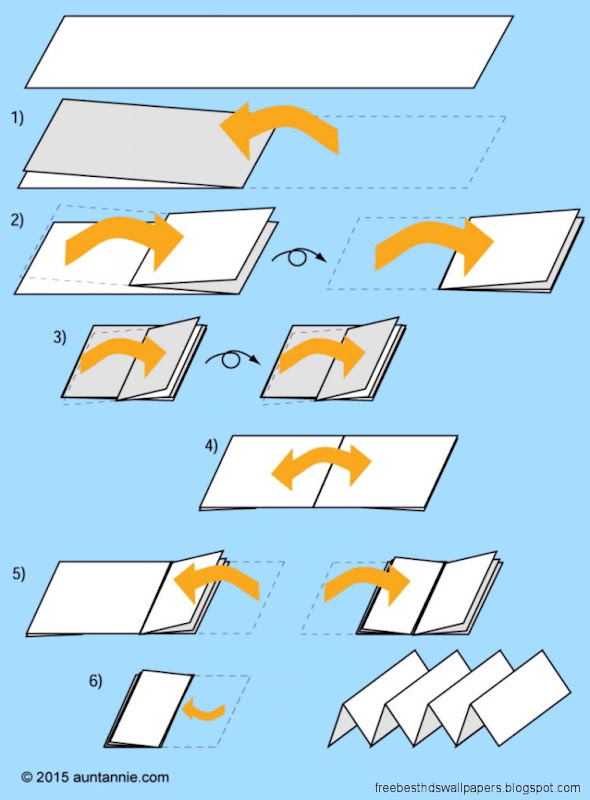 1)

2)

3)

4)

5)

6)

© 2015 auntannie.com

freebesthdswallpapers.blogspot.com