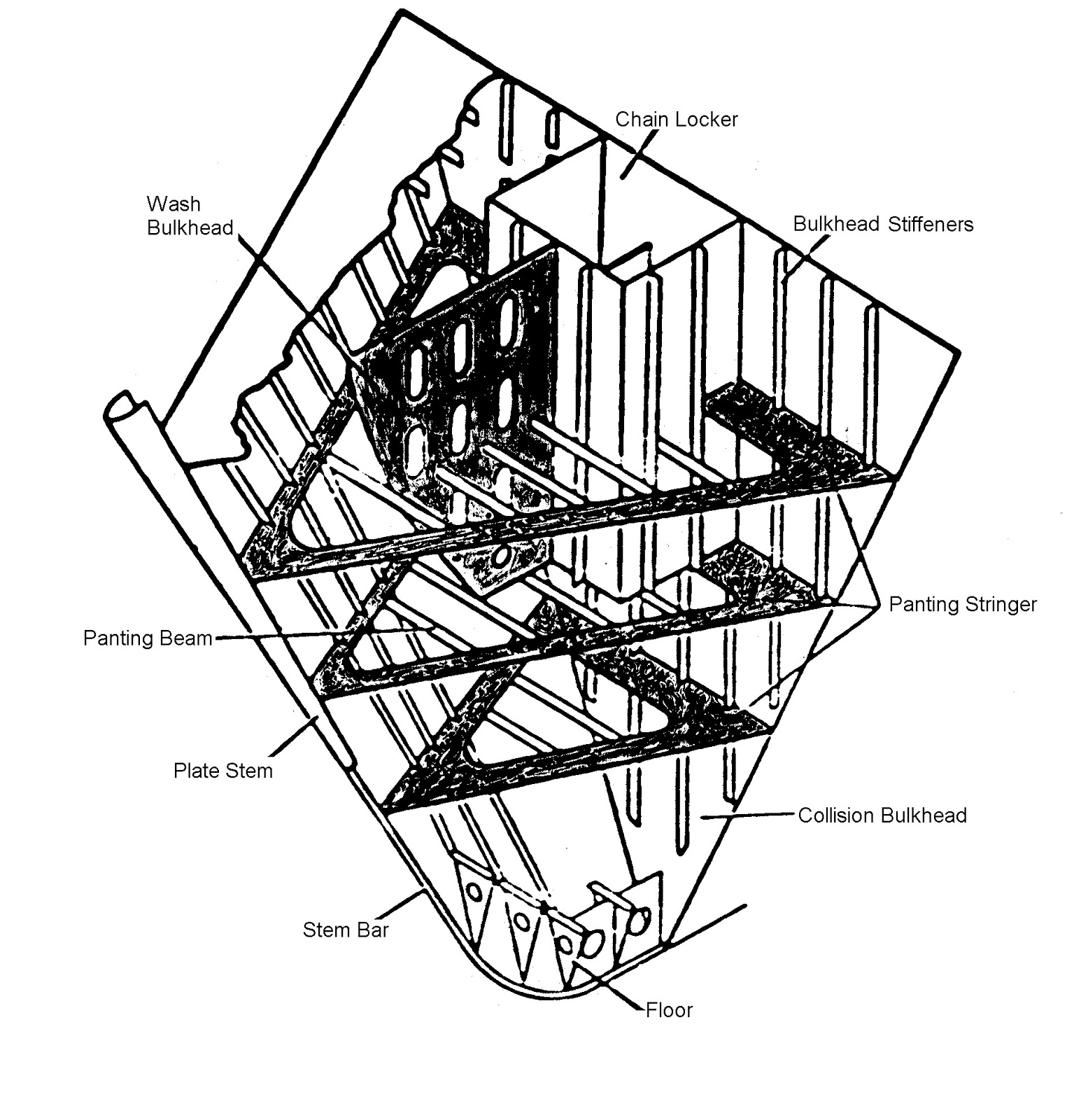 Chain Locker

Wash Bulkhead

Bulkhead Stiffeners

Panting Stringer

Panting Beam

Plate Stem

Collision Bulkhead

Stem Bar

Floor