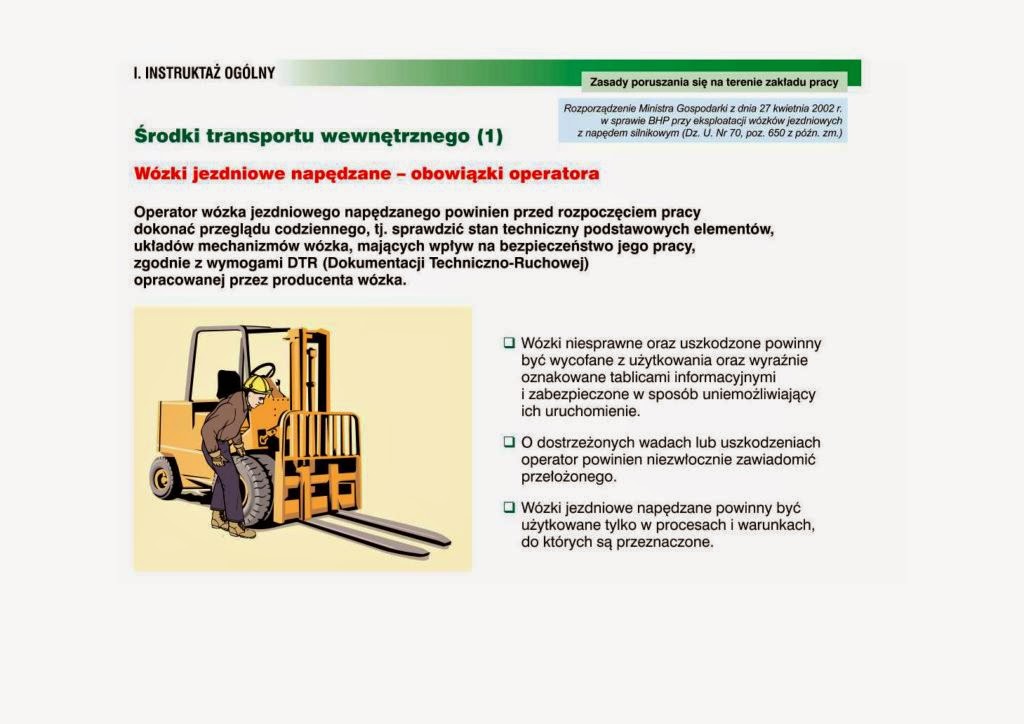 I. INSTRUKTAŻ OGÓLNY

Zasady poruszania się na terenie zakładu pracy

Rozporządzenie Ministra Gospodarki z dnia 27 kwietnia 2002 r. w sprawie BHP przy eksploatacji wózków jezdniowych z napędem silnikowym (Dz. U. Nr 70, poz. 650 z późn. zm.)

Środki transportu wewnętrznego (1)

Wózki jezdniowe napędzane – obowiązki operatora

Operator wózka jezdniowego napędzanego powinien przed rozpoczęciem pracy dokonać przeglądu codziennego, tj. sprawdzić stan techniczny podstawowych elementów, układów mechanizmów wózka, mających wpływ na bezpieczeństwo jego pracy, zgodnie z wymogami DTR (Dokumentacji Techniczno-Ruchowej) opracowanej przez producenta wózka.

❑ Wózki niesprawne oraz uszkodzone powinny być wycofane z użytkowania oraz wyraźnie oznakowane tablicami informacyjnymi i zabezpieczone w sposób uniemożliwiający ich uruchomienie.

❑ O dostrzeżonych wadach lub uszkodzeniach operator powinien niezwłocznie zawiadomić przełożonego.

❑ Wózki jezdniowe napędzane powinny być użytkowane tylko w procesach i warunkach, do których są przeznaczone.