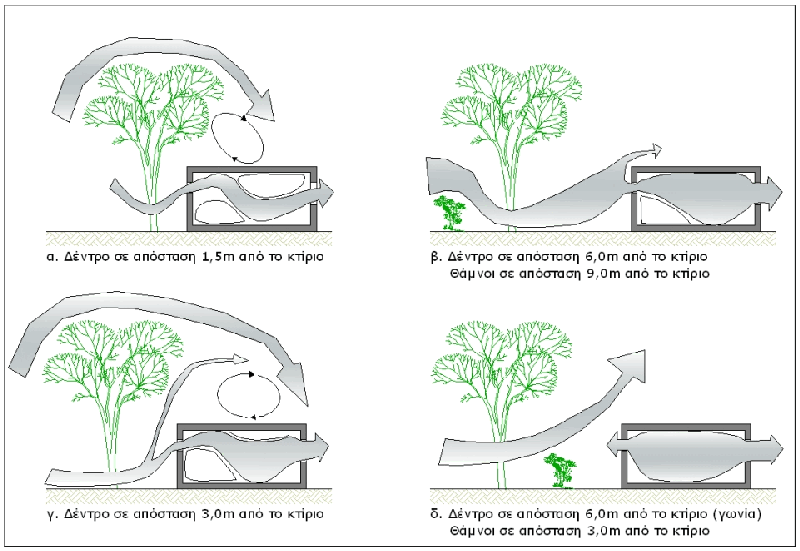 α. Δέντρο σε απόσταση 1,5m από το κτίριο

β. Δέντρο σε απόσταση 6,0m από το κτίριο
Θάμνοι σε απόσταση 9,0m από το κτίριο

γ. Δέντρο σε απόσταση 3,0m από το κτίριο

δ. Δέντρο σε απόσταση 6,0m από το κτίριο (γωνία)
Θάμνοι σε απόσταση 3,0m από το κτίριο