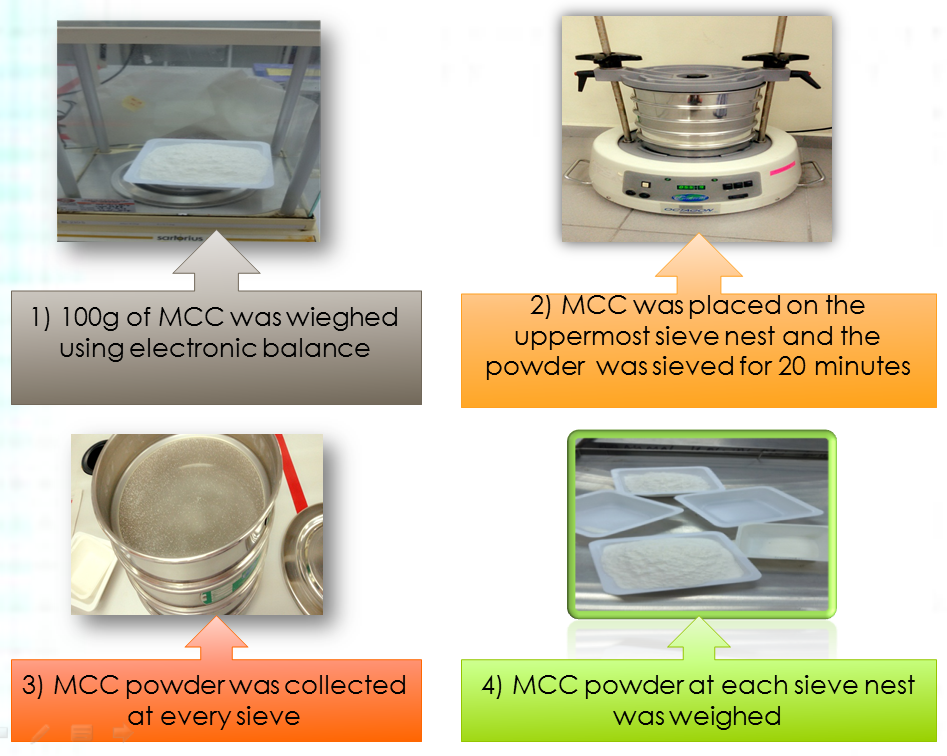 sartorius

1) 100g of MCC was wieghed using electronic balance

OCTAGON

2) MCC was placed on the uppermost sieve nest and the powder was sieved for 20 minutes

3) MCC powder was collected at every sieve

4) MCC powder at each sieve nest was weighed