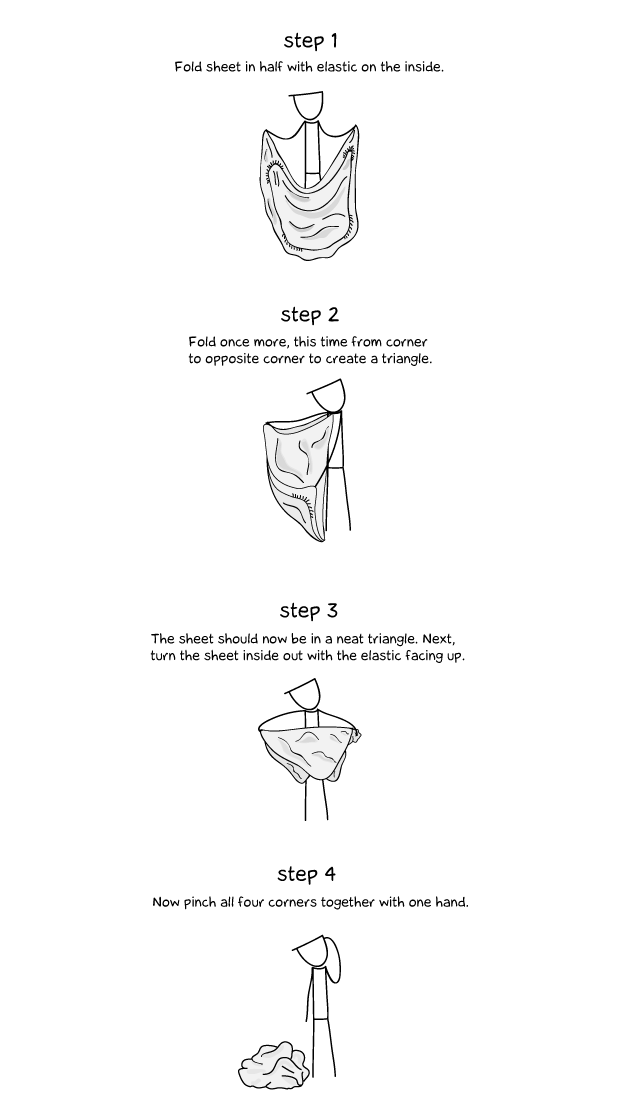 step 1

Fold sheet in half with elastic on the inside.

step 2

Fold once more, this time from corner to opposite corner to create a triangle.

step 3

The sheet should now be in a neat triangle. Next, turn the sheet inside out with the elastic facing up.

step 4

Now pinch all four corners together with one hand.