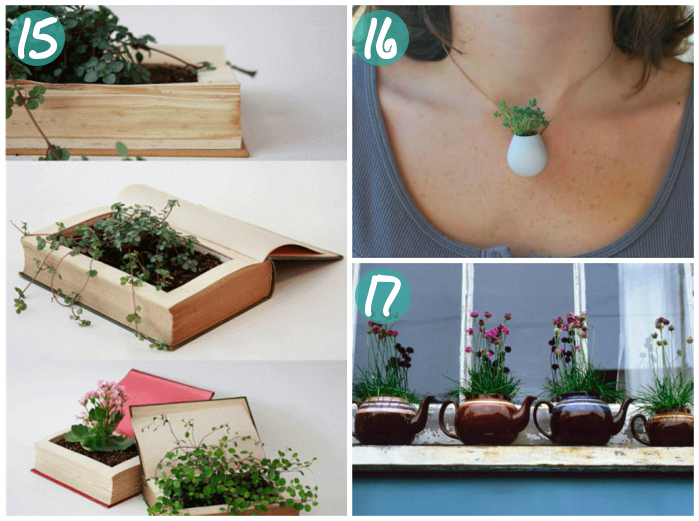 15

16

17