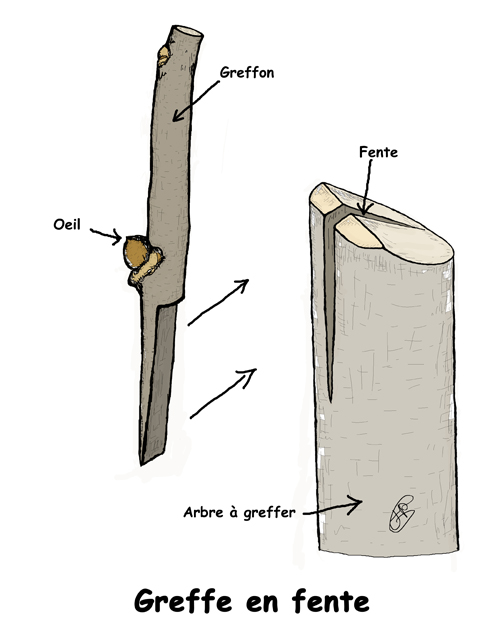 Greffon

Fente

Oeil

Arbre à greffer

Greffe en fente