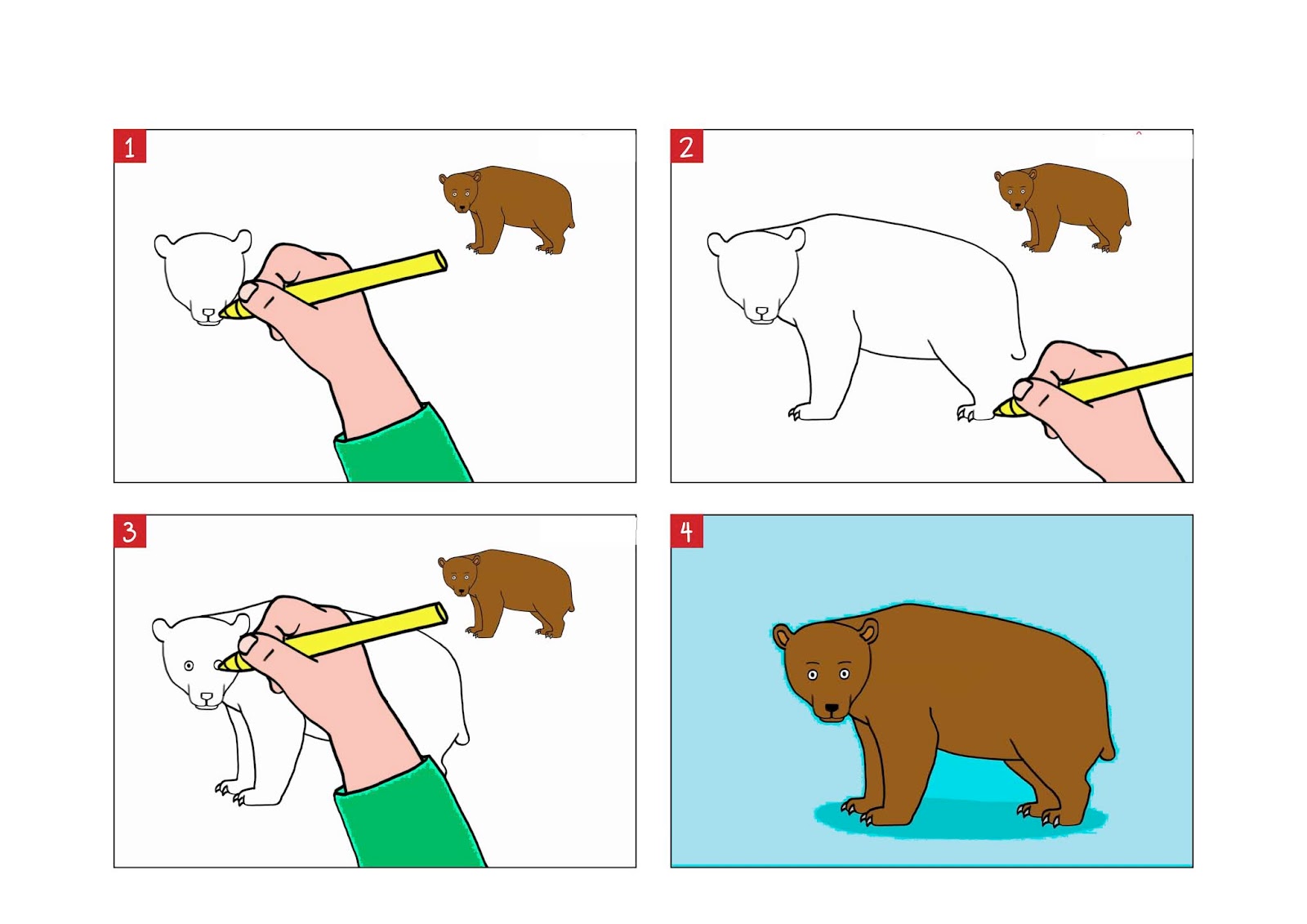 1

2

3

4