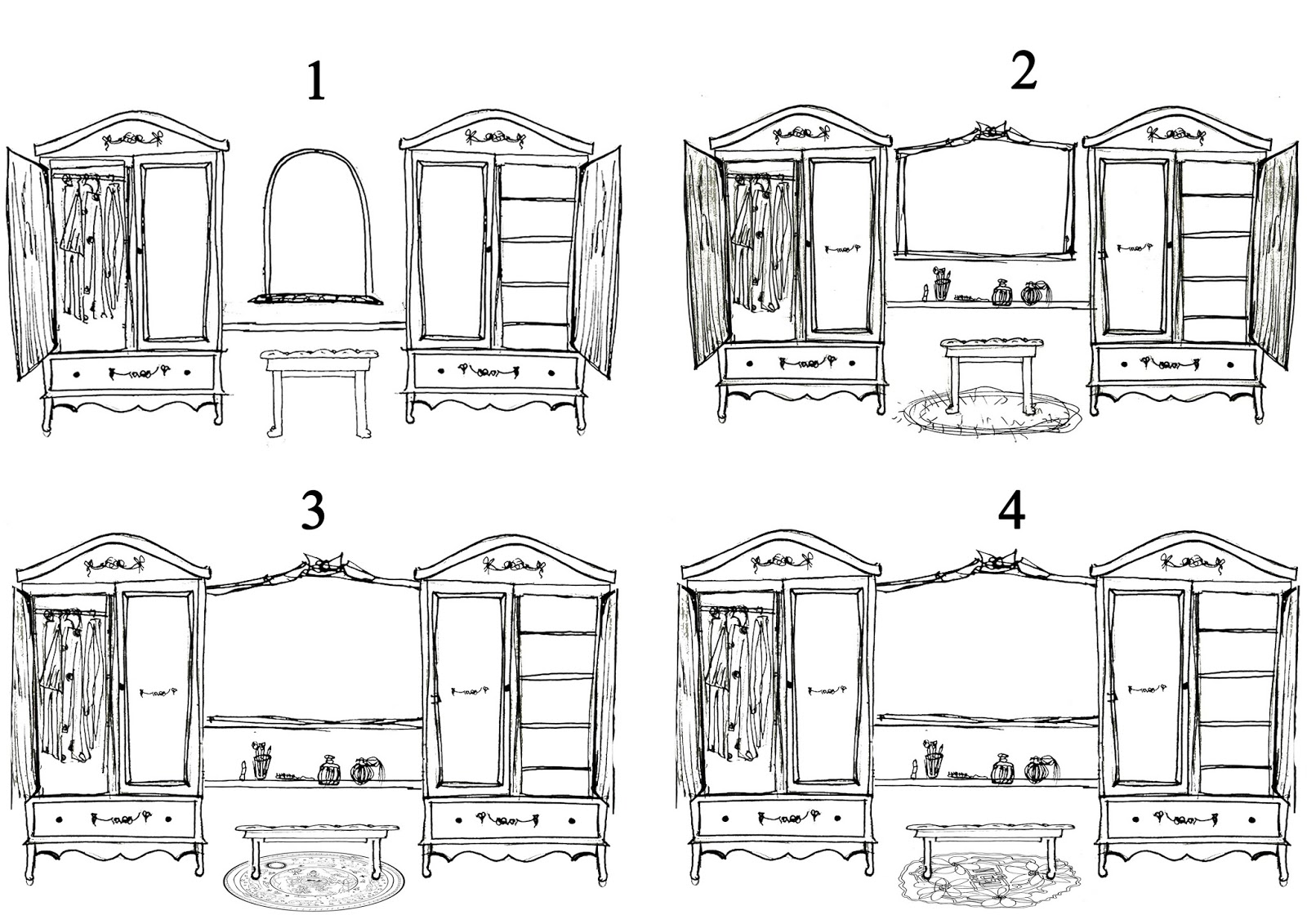 1

2

3

4