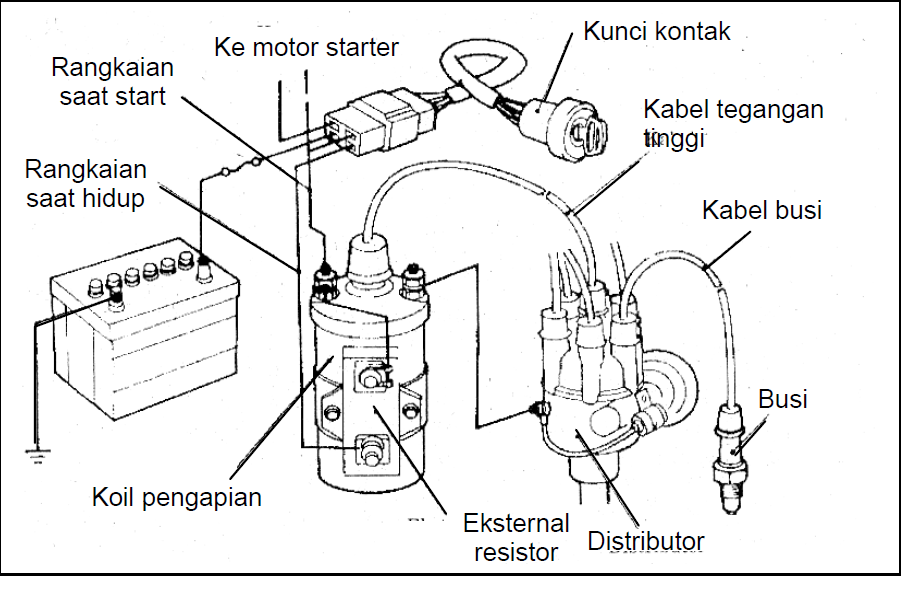 Ke motor starter

Kunci kontak

Rangkaian saat start

Kabel tegangan tinggi

Rangkaian saat hidup

Kabel busi

Busi

Koil pengapian

Eksternal resistor

Distributor