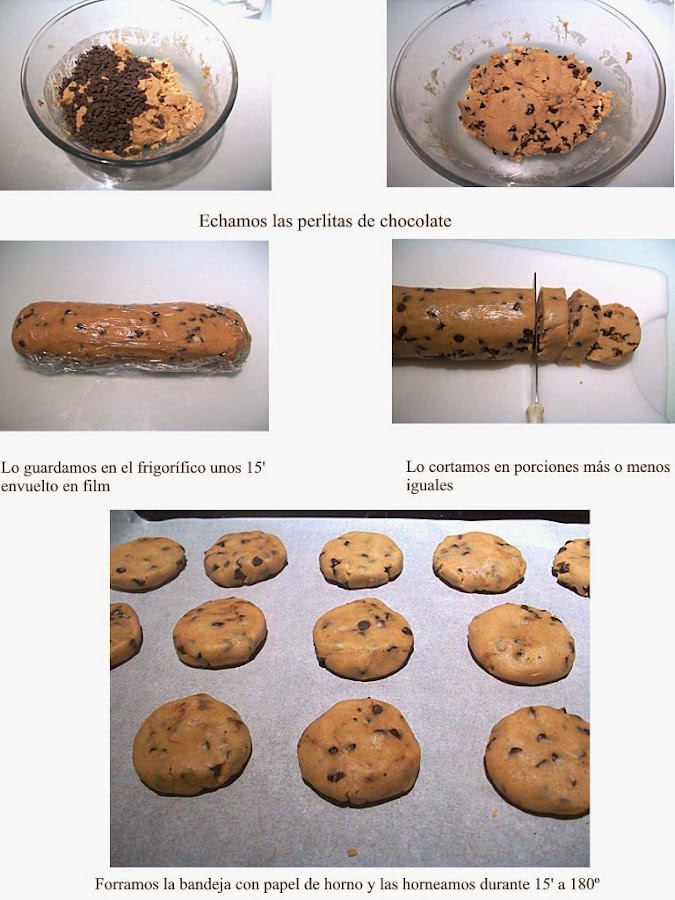 Echamos las perlitas de chocolate

Lo guardamos en el frigorífico unos 15' envuelto en film

Lo cortamos en porciones más o menos iguales

Forramos la bandeja con papel de horno y las horneamos durante 15' a 180º