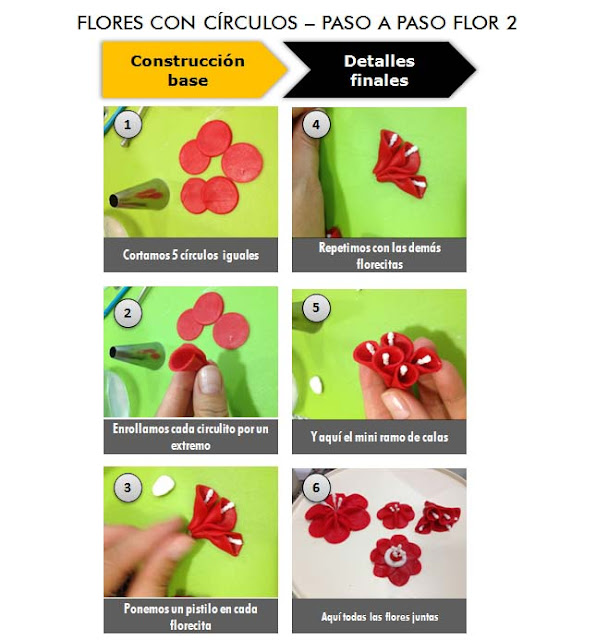 FLORES CON CÍRCULOS – PASO A PASO FLOR 2

Construcción base

Detalles finales

1

Cortamos 5 círculos iguales

2

Enrollamos cada circulito por un extremo

3

Ponemos un pistilo en cada florecita

4

Repetimos con las demás florecitas

5

Y aquí el mini ramo de calas

6

Aquí todas las flores juntas