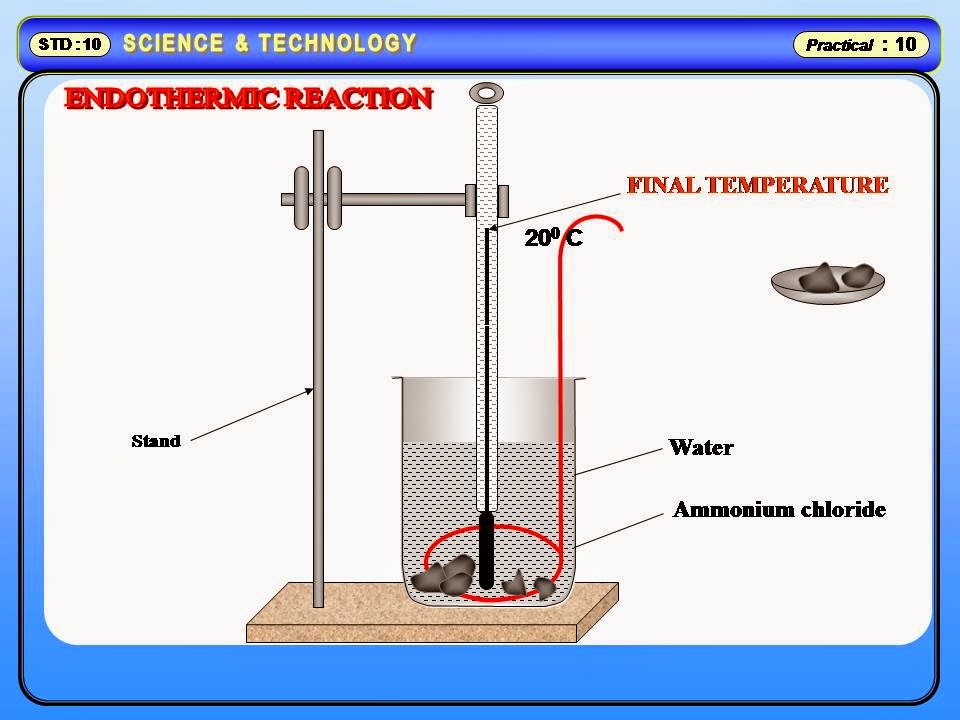 STD : 10 SCIENCE & TECHNOLOGY

Practical : 10

ENDOTHERMIC REACTION

FINAL TEMPERATURE

$20^0$ C

Stand

Water

Ammonium chloride