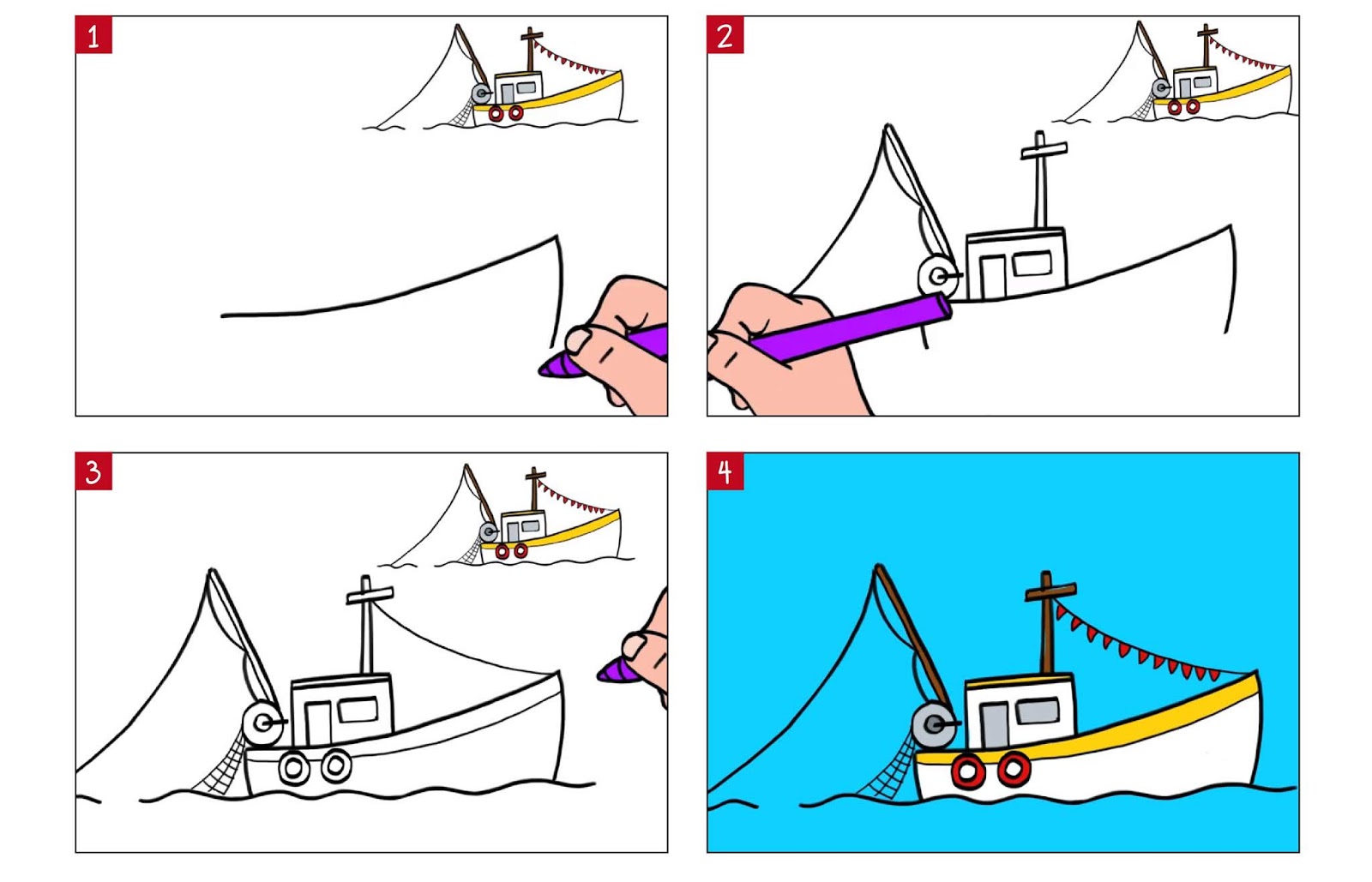 1

2

3

4