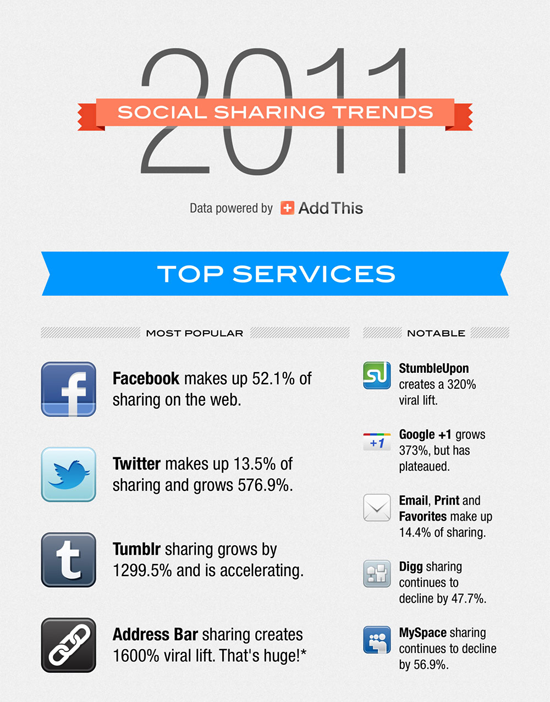 2011

SOCIAL SHARING TRENDS

Data powered by AddThis

TOP SERVICES

MOST POPULAR

Facebook makes up 52.1% of sharing on the web.

Twitter makes up 13.5% of sharing and grows 576.9%.

Tumblr sharing grows by 1299.5% and is accelerating.

Address Bar sharing creates 1600% viral lift. That's huge!*

NOTABLE

StumbleUpon creates a 320% viral lift.

+1

Google +1 grows 373%, but has plateaued.

Email, Print and Favorites make up 14.4% of sharing.

Digg sharing continues to decline by 47.7%.

MySpace sharing continues to decline by 56.9%.