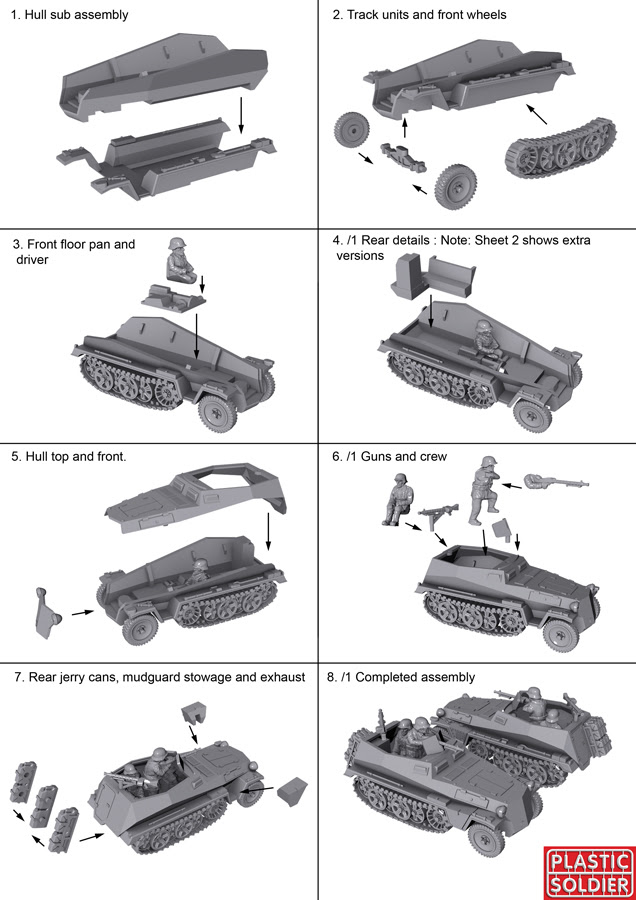 1. Hull sub assembly

2. Track units and front wheels

3. Front floor pan and driver

4. /1 Rear details : Note: Sheet 2 shows extra versions

5. Hull top and front.

6. /1 Guns and crew

7. Rear jerry cans, mudguard stowage and exhaust

8. /1 Completed assembly

PLASTIC SOLDIER