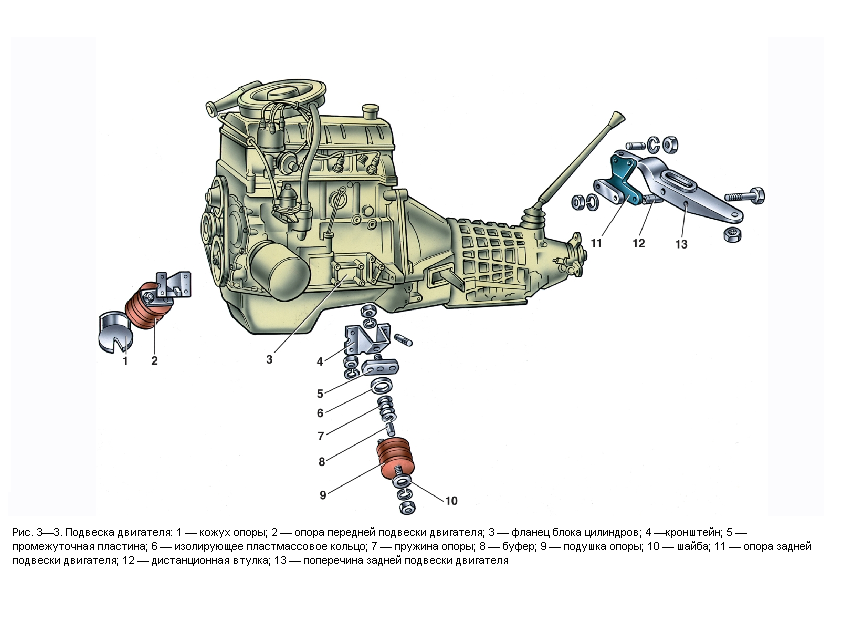 11
12
13
1
2
3
4
5
6
7
8
9
10

Рис. 3—3. Подвеска двигателя: 1 — кожух опоры; 2 — опора передней подвески двигателя; 3 — фланец блока цилиндров; 4 —кронштейн; 5 — промежуточная пластина; 6 — изолирующее пластмассовое кольцо; 7 — пружина опоры; 8 — буфер; 9 — подушка опоры; 10 — шайба; 11 — опора задней подвески двигателя; 12 — дистанционная втулка; 13 — поперечина задней подвески двигателя